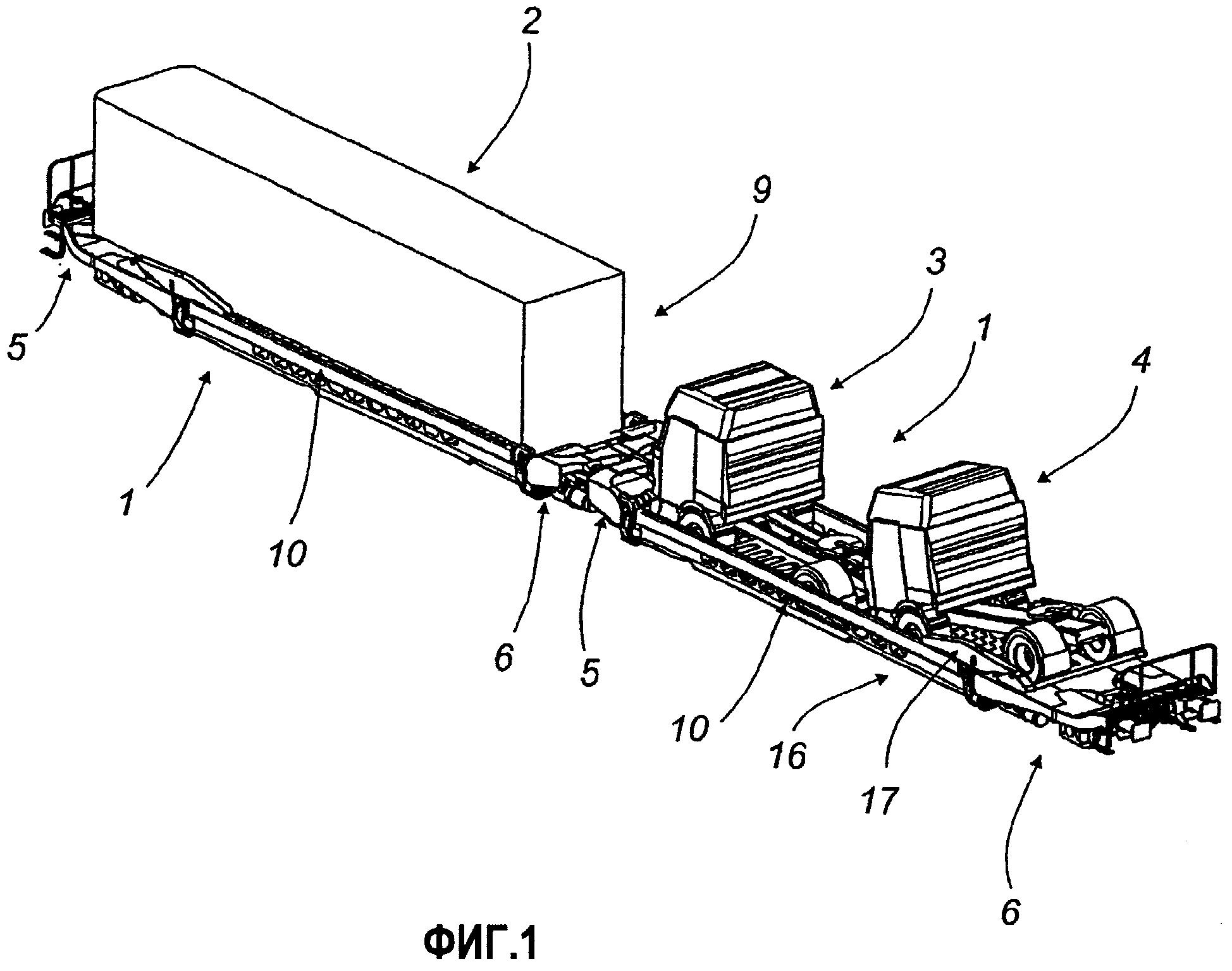 2

9

3

1

4

5

1

10

6

5

10

16

17

6

ФИГ.1