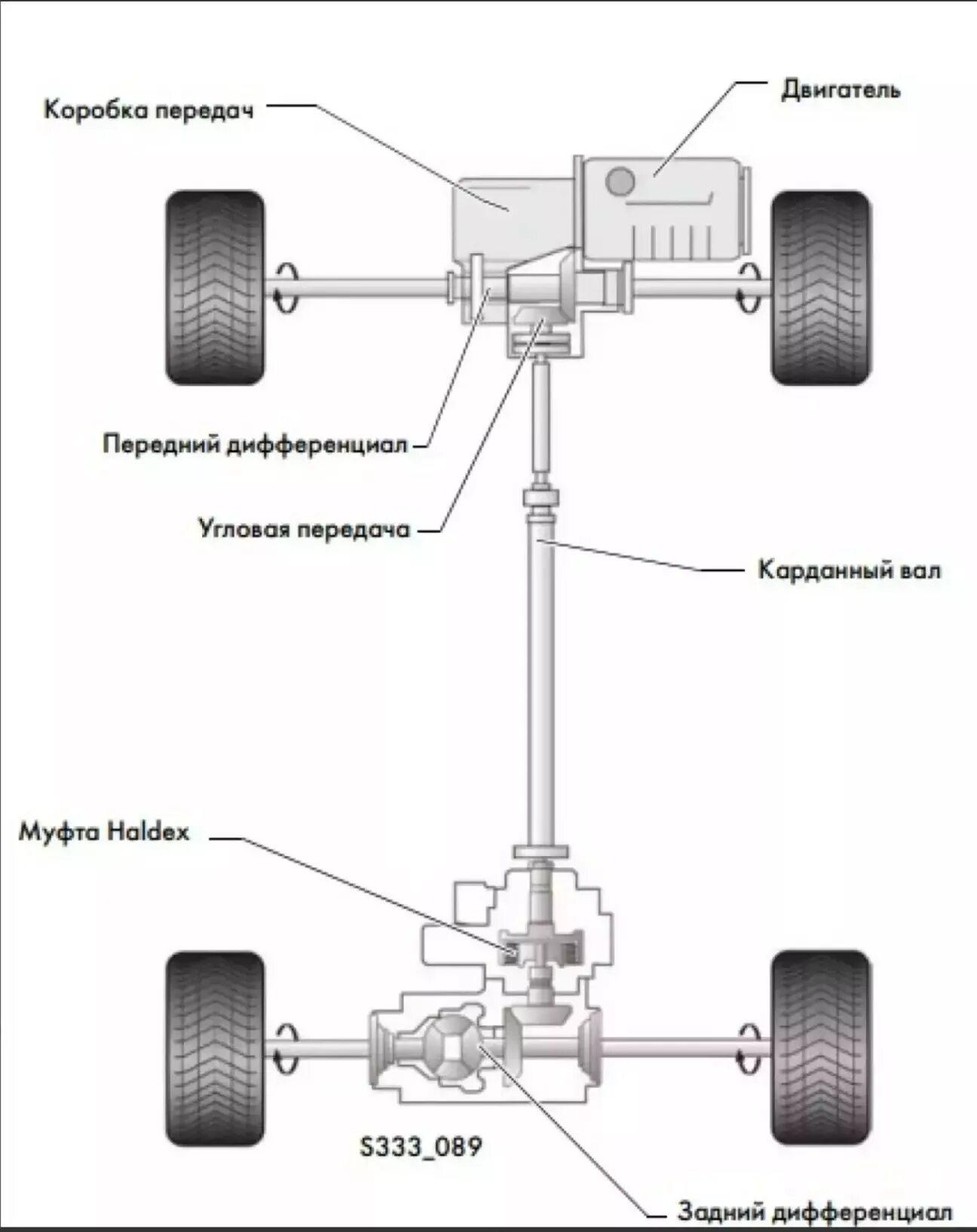 Двигатель

Коробка передач

Передний дифференциал

Угловая передача

Карданный вал

Муфта Haldex

S333_089

Задний дифференциал