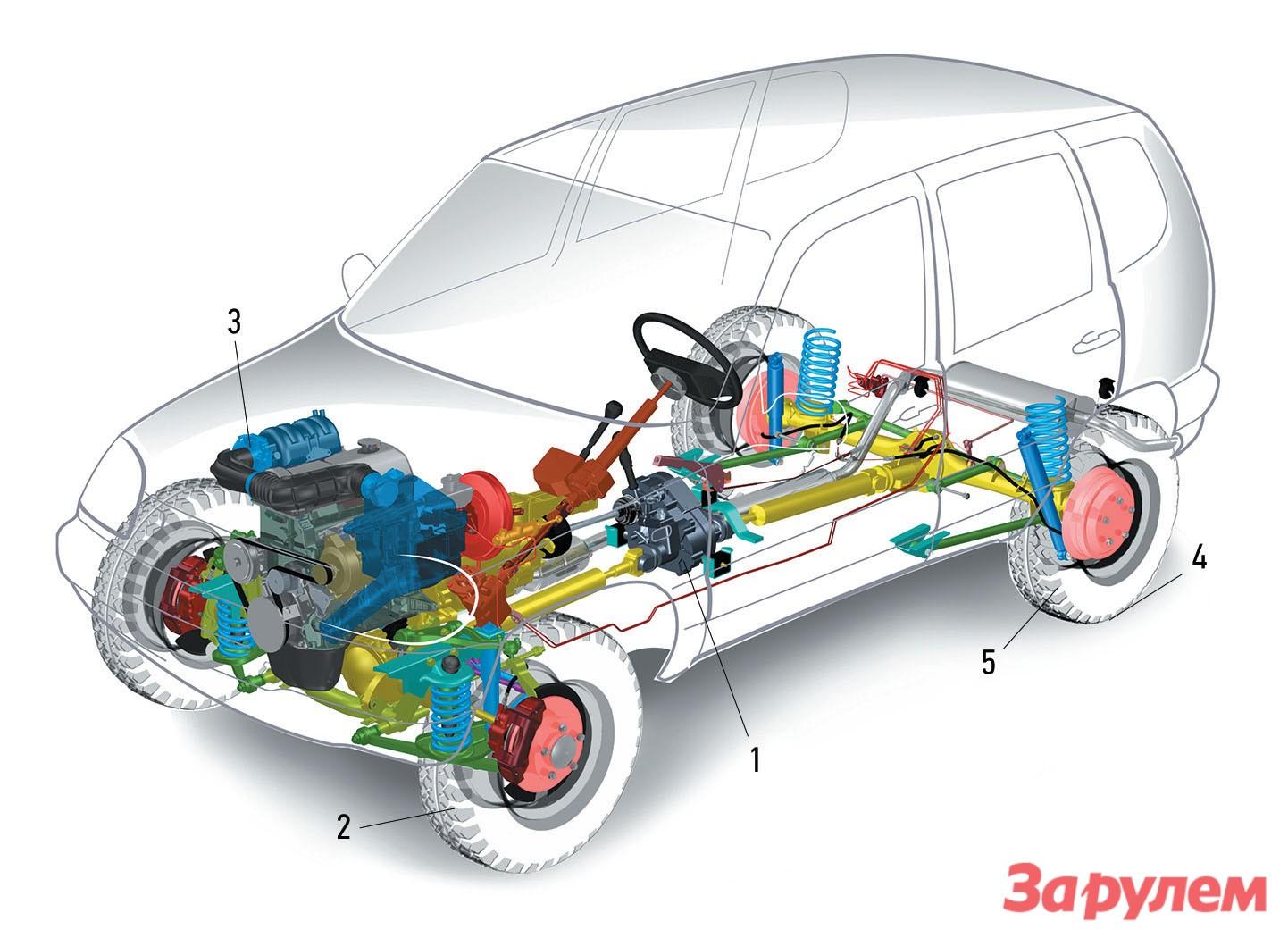 3
4
5
1
2
За рулем