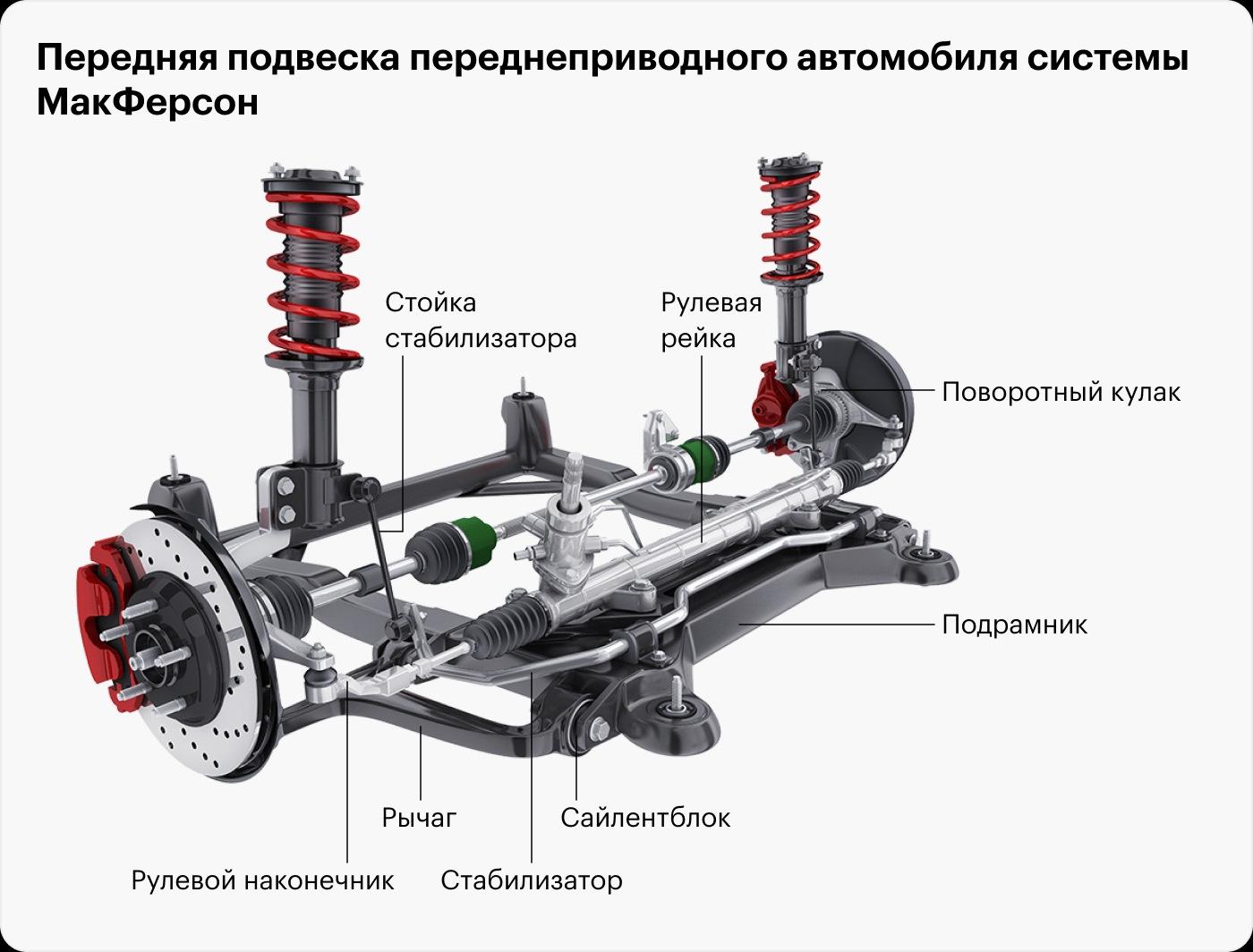 Передняя подвеска переднеприводного автомобиля системы МакФерсон

Стойка стабилизатора

Рулевая рейка

Поворотный кулак

Подрамник

Рычаг

Сайлентблок

Рулевой наконечник

Стабилизатор