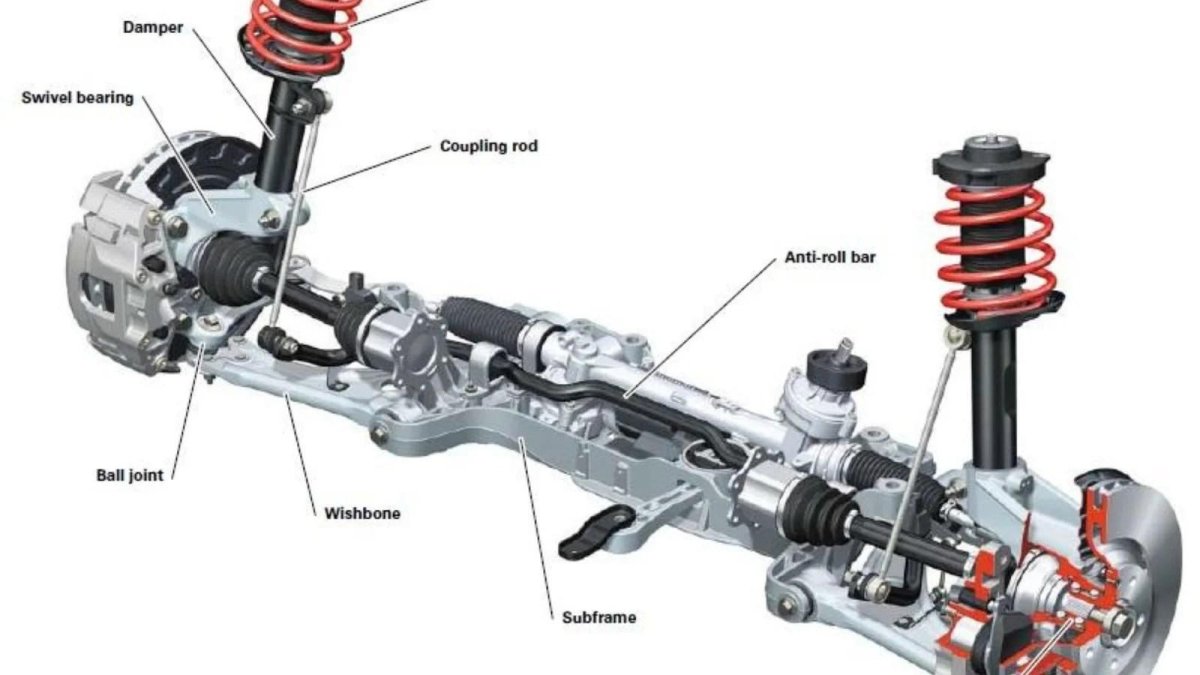 Damper
Swivel bearing
Coupling rod
Anti-roll bar
Ball joint
Wishbone
Subframe