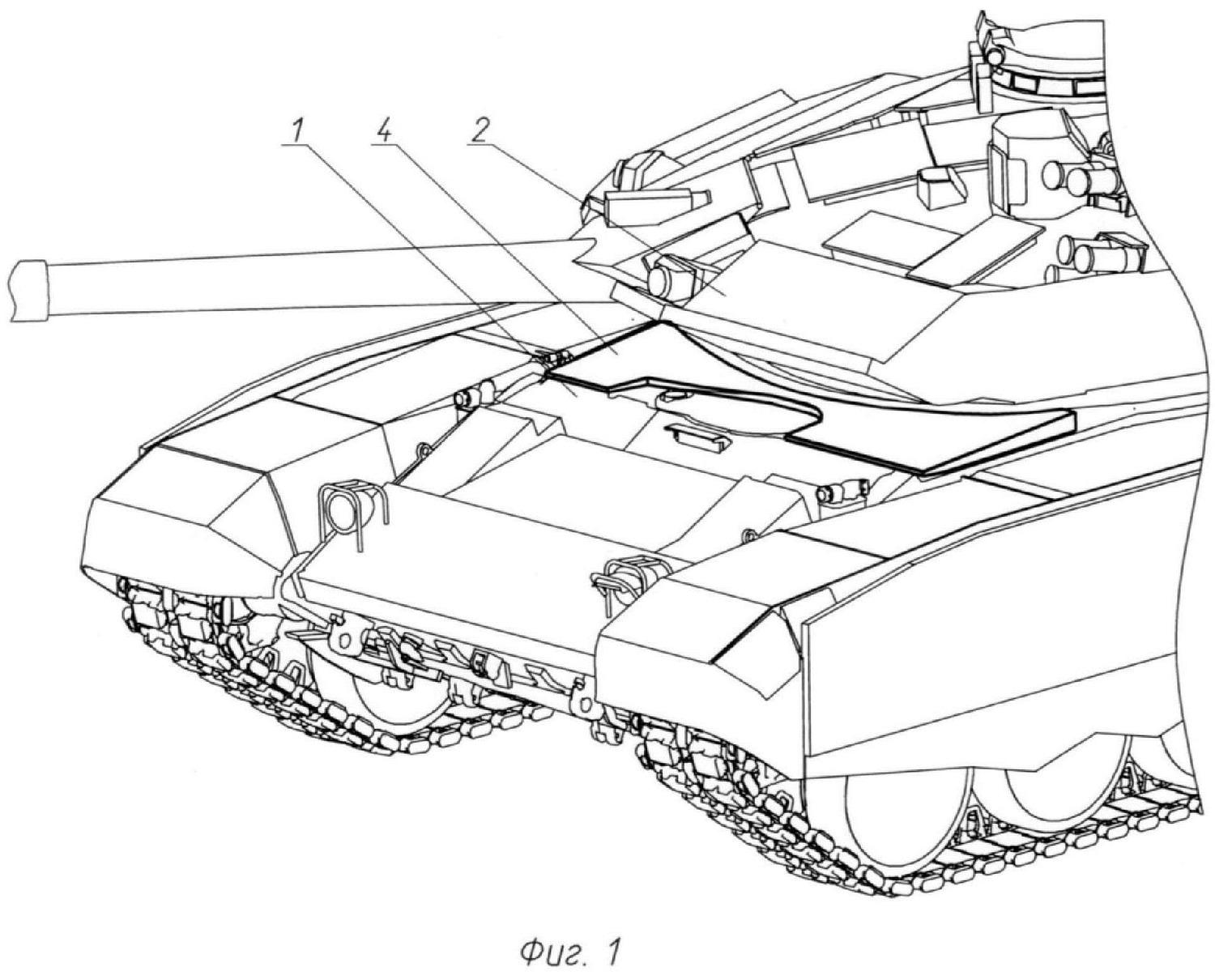 1
4
2
Фиг. 1