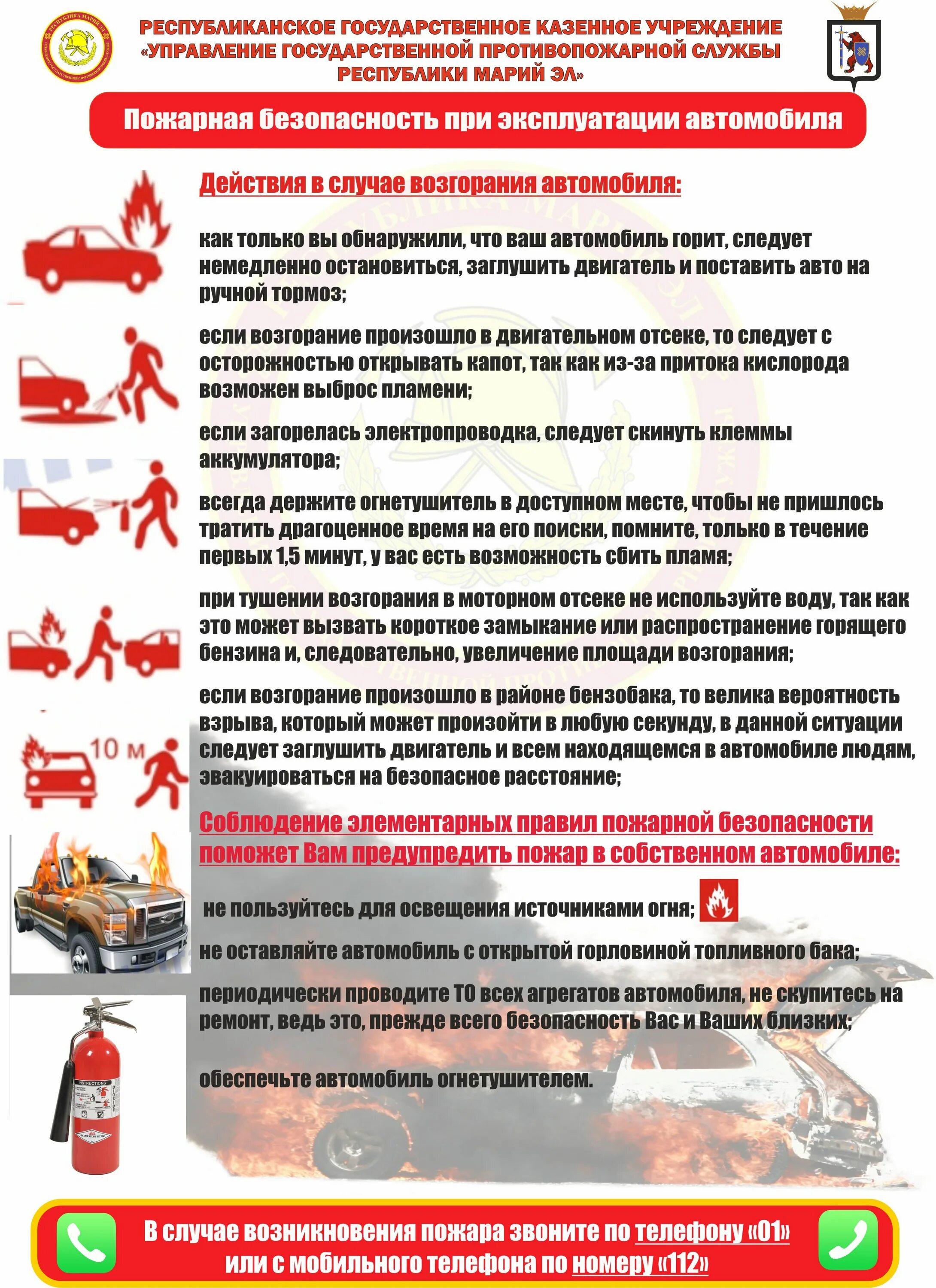 РЕСПУБЛИКА МАРИЙ ЭЛ

РЕСПУБЛИКАНСКОЕ ГОСУДАРСТВЕННОЕ КАЗЕННОЕ УЧРЕЖДЕНИЕ «УПРАВЛЕНИЕ ГОСУДАРСТВЕННОЙ ПРОТИВОПОЖАРНОЙ СЛУЖБЫ РЕСПУБЛИКИ МАРИЙ ЭЛ»

Пожарная безопасность при эксплуатации автомобиля

Действия в случае возгорания автомобиля:

как только вы обнаружили, что ваш автомобиль горит, следует немедленно остановиться, заглушить двигатель и поставить авто на ручной тормоз;

если возгорание произошло в двигательном отсеке, то следует с осторожностью открывать капот, так как из-за притока кислорода возможен выброс пламени;

если загорелась электропроводка, следует скинуть клеммы аккумулятора;

всегда держите огнетушитель в доступном месте, чтобы не пришлось тратить драгоценное время на его поиски, помните, только в течение первых 1,5 минут, у вас есть возможность сбить пламя;

при тушении возгорания в моторном отсеке не используйте воду, так как это может вызвать короткое замыкание или распространение горящего бензина и, следовательно, увеличение площади возгорания;

если возгорание произошло в районе бензобака, то велика вероятность взрыва, который может произойти в любую секунду, в данной ситуации следует заглушить двигатель и всем находящемся в автомобиле людям, эвакуироваться на безопасное расстояние;

10 м

Соблюдение элементарных правил пожарной безопасности поможет Вам предупредить пожар в собственном автомобиле:

не пользуйтесь для освещения источниками огня;

не оставляйте автомобиль с открытой горловиной топливного бака;

периодически проводите ТО всех агрегатов автомобиля, не скупитесь на ремонт, ведь это, прежде всего безопасность Вас и Ваших близких;

обеспечьте автомобиль огнетушителем.

INSTRUCTIONS

AMEREX

В случае возникновения пожара звоните по телефону «01» или с мобильного телефона по номеру «112»