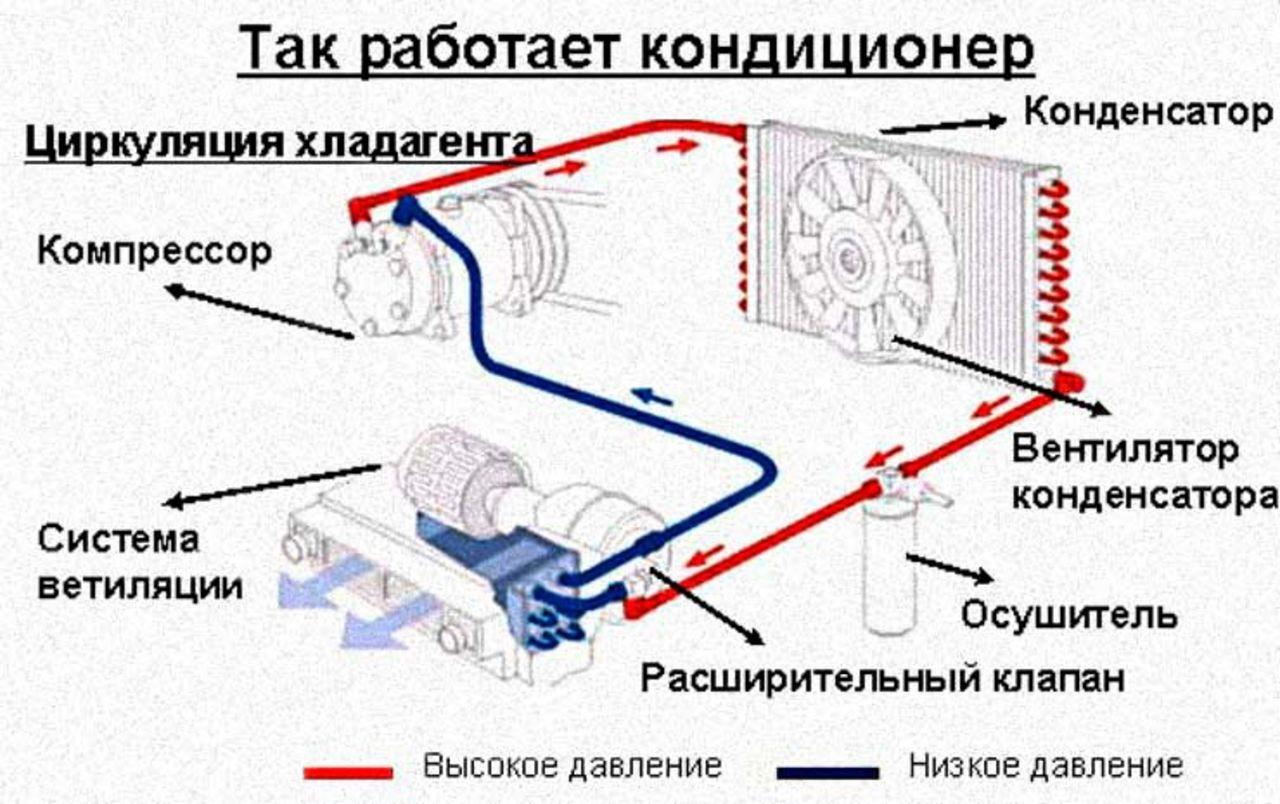 Так работает кондиционер

Циркуляция хладагента

Конденсатор

Компрессор

Вентилятор конденсатора

Система ветиляции

Осушитель

Расширительный клапан

Высокое давление

Низкое давление