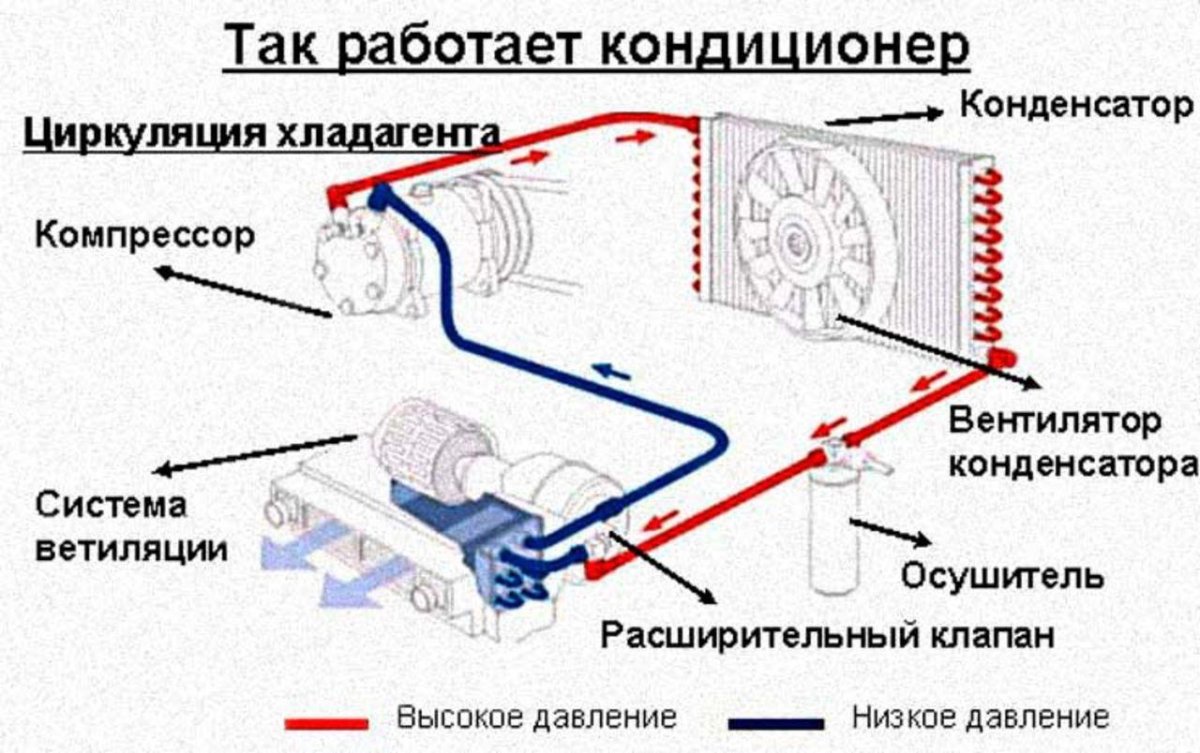 Так работает кондиционер

Циркуляция хладагента

Конденсатор

Компрессор

Вентилятор конденсатора

Система ветиляции

Осушитель

Расширительный клапан

Высокое давление

Низкое давление