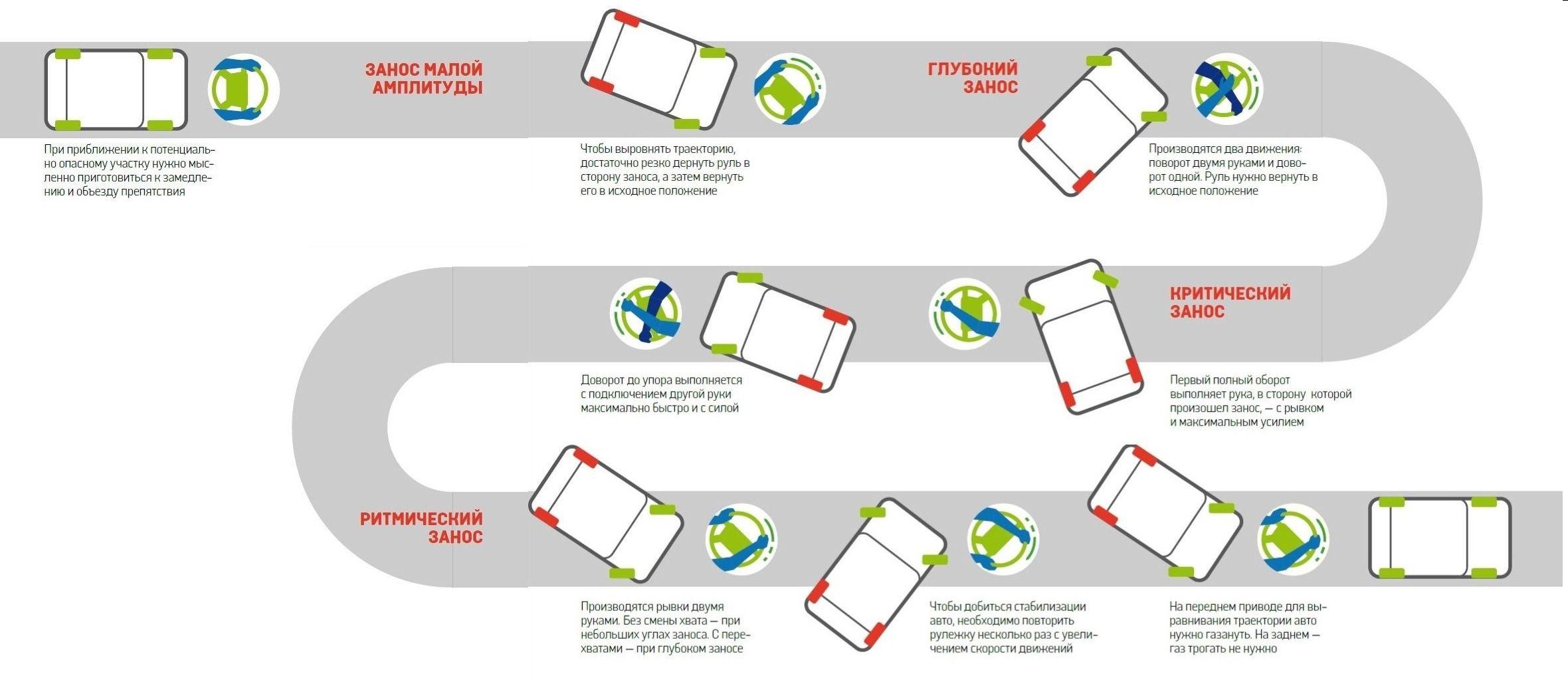 При приближении к потенциально опасному участку нужно мысленно приготовиться к замедлению и объезду препятствия

ЗАНОС МАЛОЙ АМПЛИТУДЫ

Чтобы выровнять траекторию, достаточно резко дернуть руль в сторону заноса, а затем вернуть его в исходное положение

ГЛУБОКИЙ ЗАНОС

Производятся два движения: поворот двумя руками и доворот одной. Руль нужно вернуть в исходное положение

КРИТИЧЕСКИЙ ЗАНОС

Первый полный оборот выполняет рука, в сторону которой произошел занос, — с рывком и максимальным усилием

Доворот до упора выполняется с подключением другой руки максимально быстро и с силой

РИТМИЧЕСКИЙ ЗАНОС

Производятся рывки двумя руками. Без смены хвата — при небольших углах заноса. С перехватами — при глубоком заносе

Чтобы добиться стабилизации авто, необходимо повторить рулежку несколько раз с увеличением скорости движений

На переднем приводе для выравнивания траектории авто нужно газануть. На заднем — газ трогать не нужно