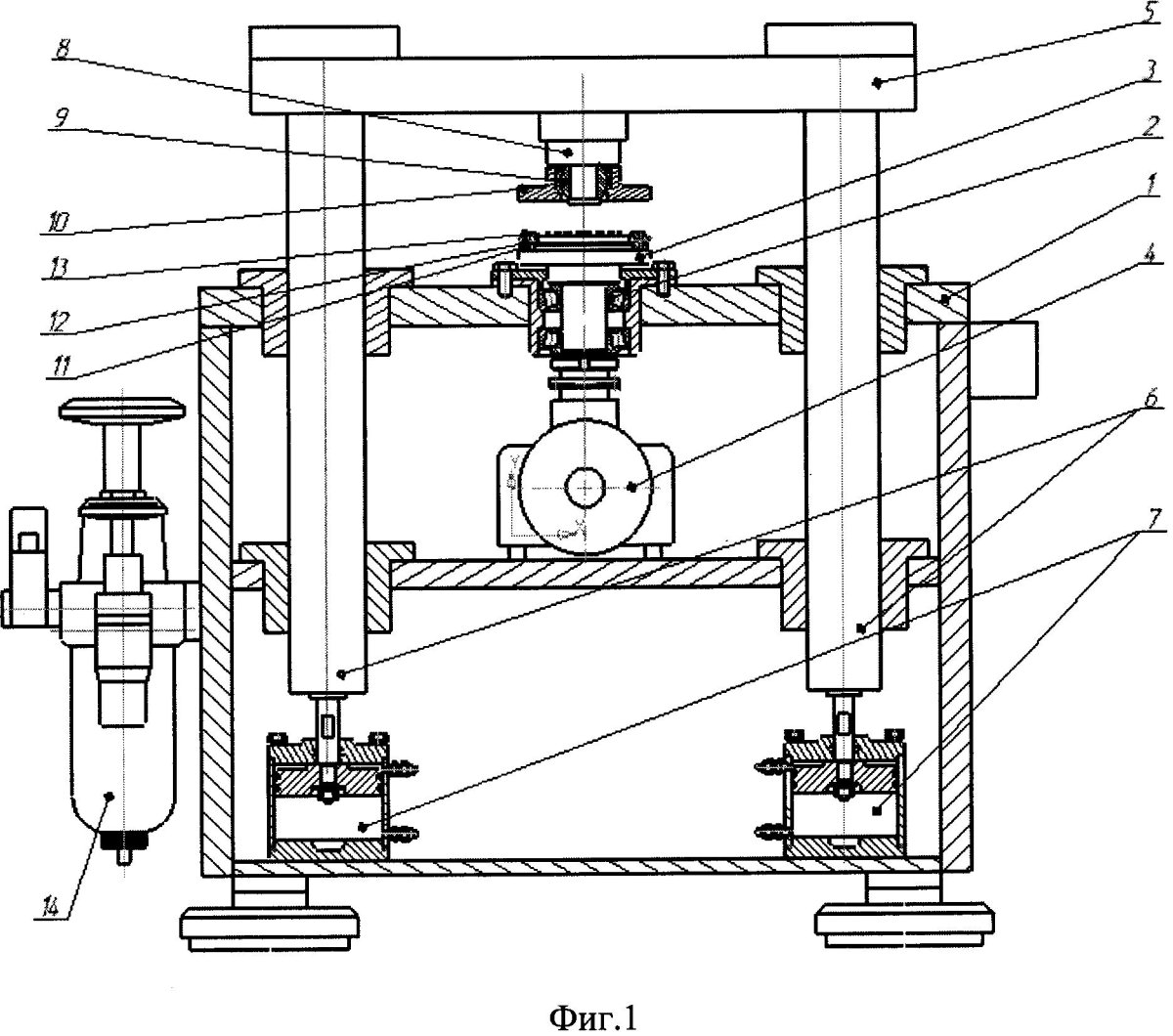 8
9
10
13
12
11
5
3
2
1
4
6
7
14
Фиг.1