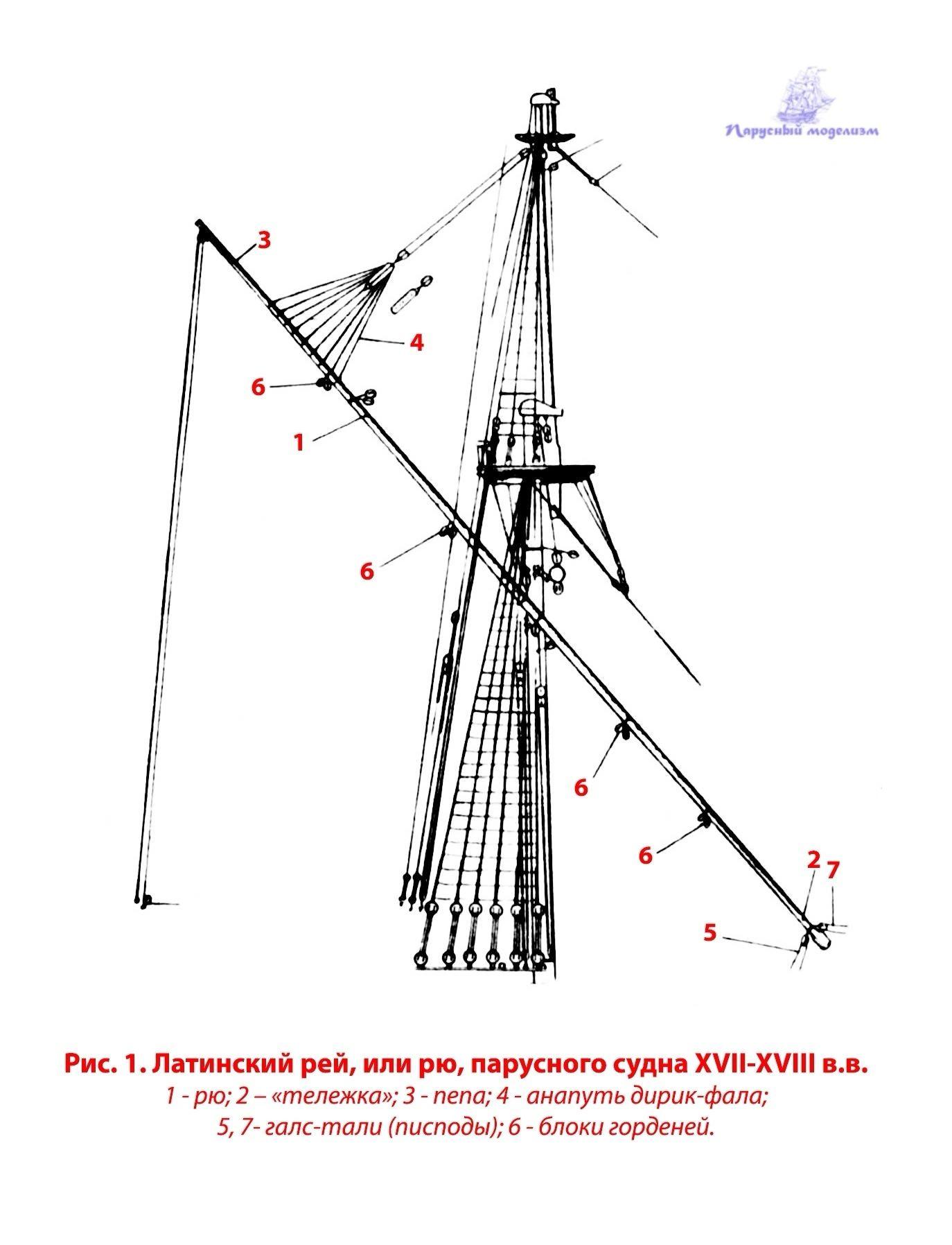 Парусный моделизм

3

4

6

1

6

6

6

2 7

5

Рис. 1. Латинский рей, или рю, парусного судна XVII-XVIII в.в.
1 - рю; 2 – «тележка»; 3 - пепа; 4 - анапуть дирик-фала; 5, 7- галс-тали (писподы); 6 - блоки горденей.