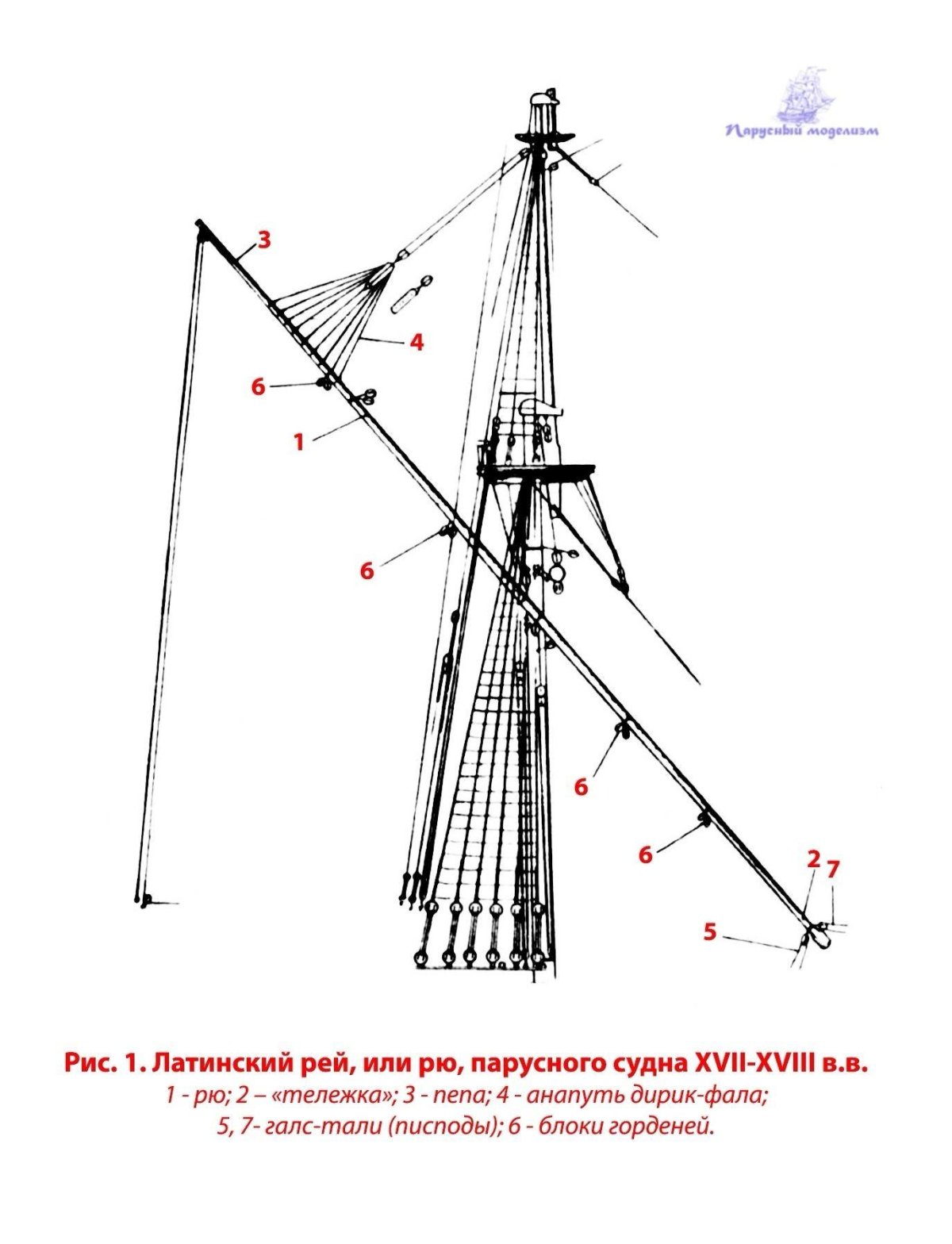 Парусный моделизм

3

4

6

1

6

6

6

2

7

5

Рис. 1. Латинский рей, или рю, парусного судна XVII-XVIII в.в.
1 - рю; 2 – «тележка»; 3 - пепа; 4 - анапуть дирик-фала; 5, 7- галс-тали (писподы); 6 - блоки горденей.