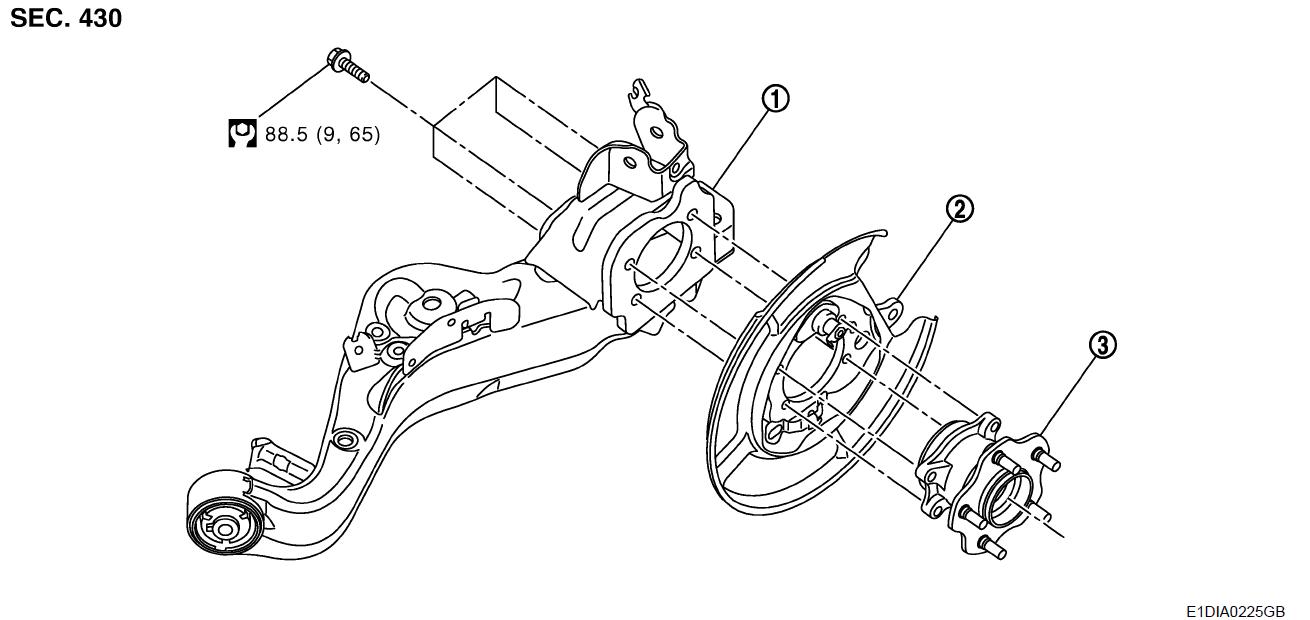 SEC. 430

88.5 (9, 65)

1

2

3

E1DIA0225GB