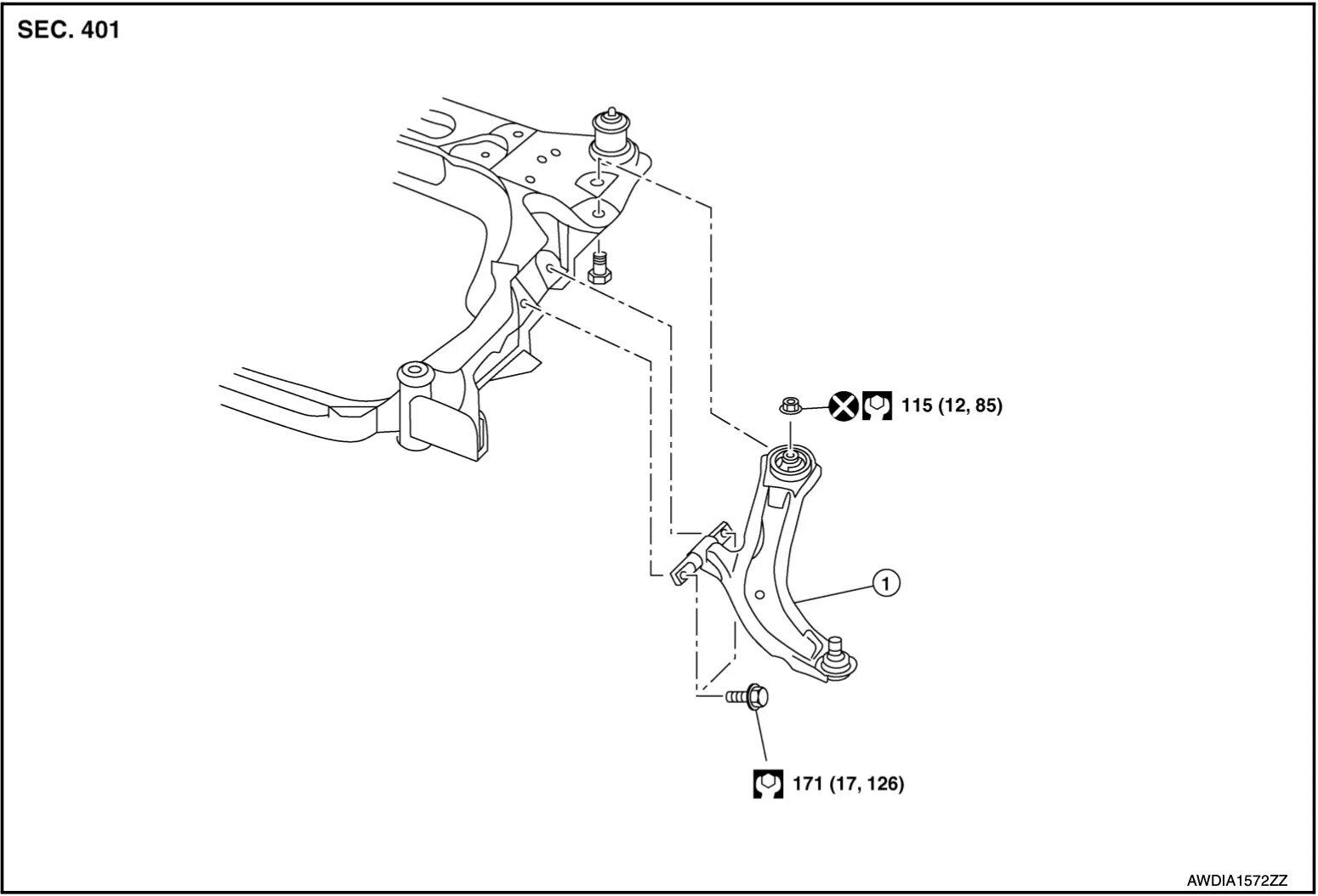 SEC. 401

115 (12, 85)

1

171 (17, 126)

AWDIA1572ZZ