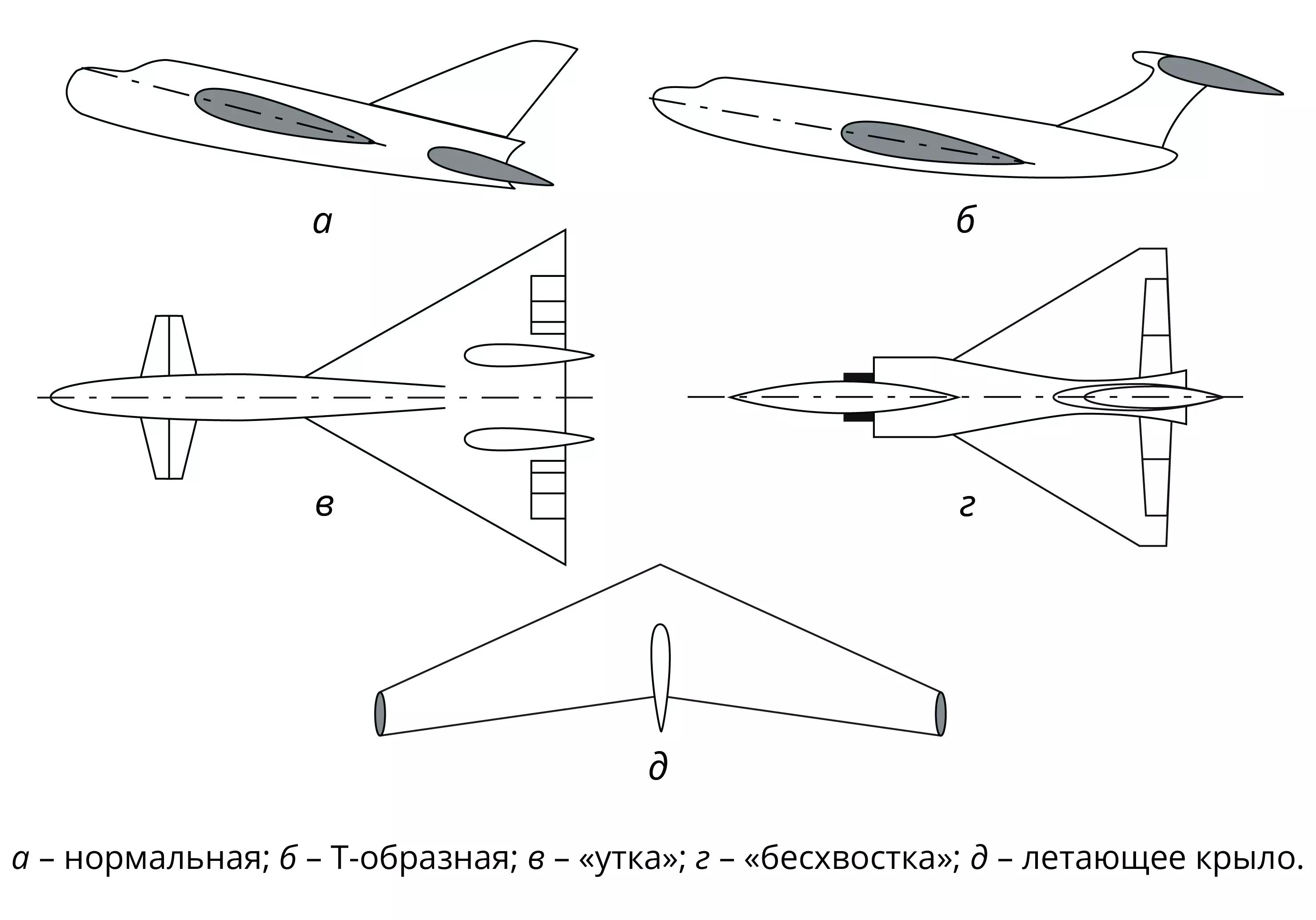 а

б

в

г

д

а – нормальная; б – Т-образная; в – «утка»; г – «бесхвостка»; д – летающее крыло.