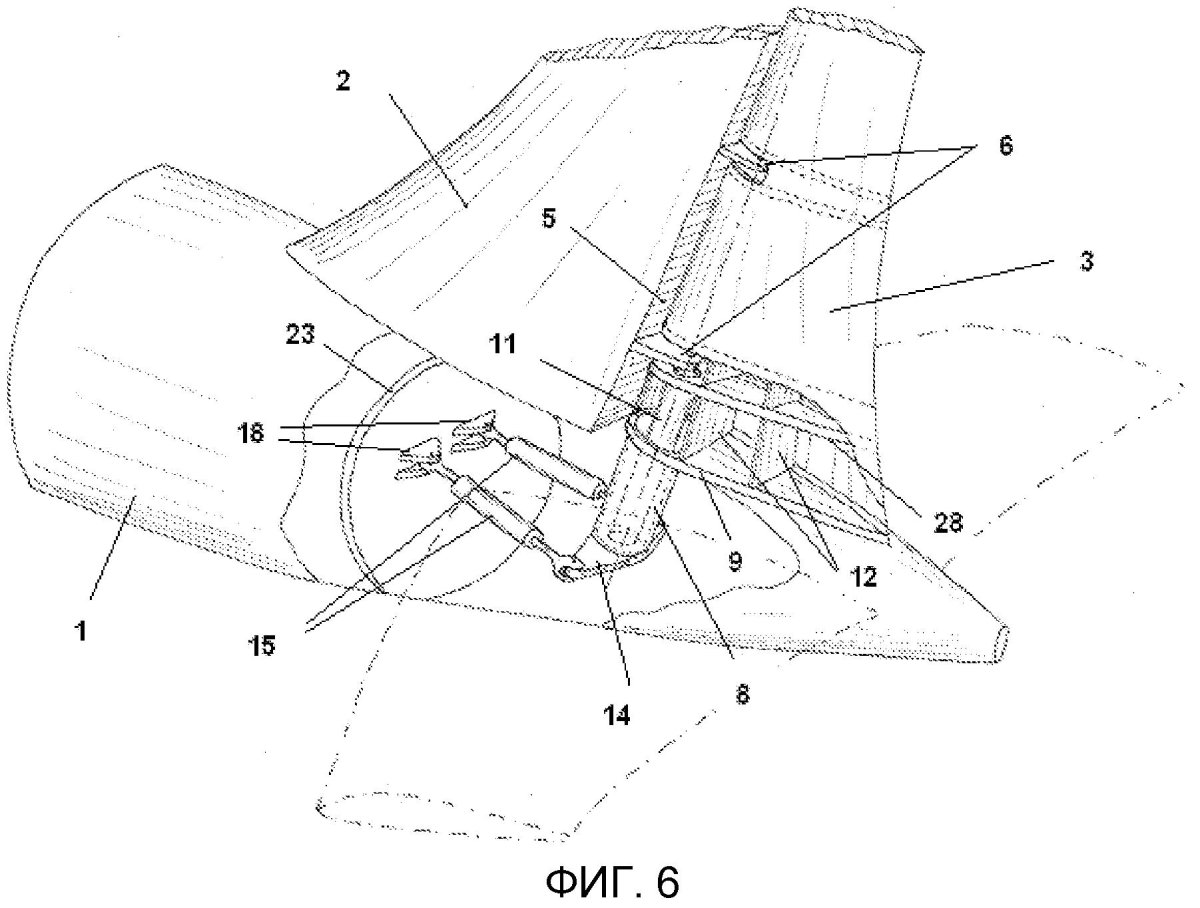 2
6
5
3
23
11
18
28
9
12
1
15
14
8
ФИГ. 6