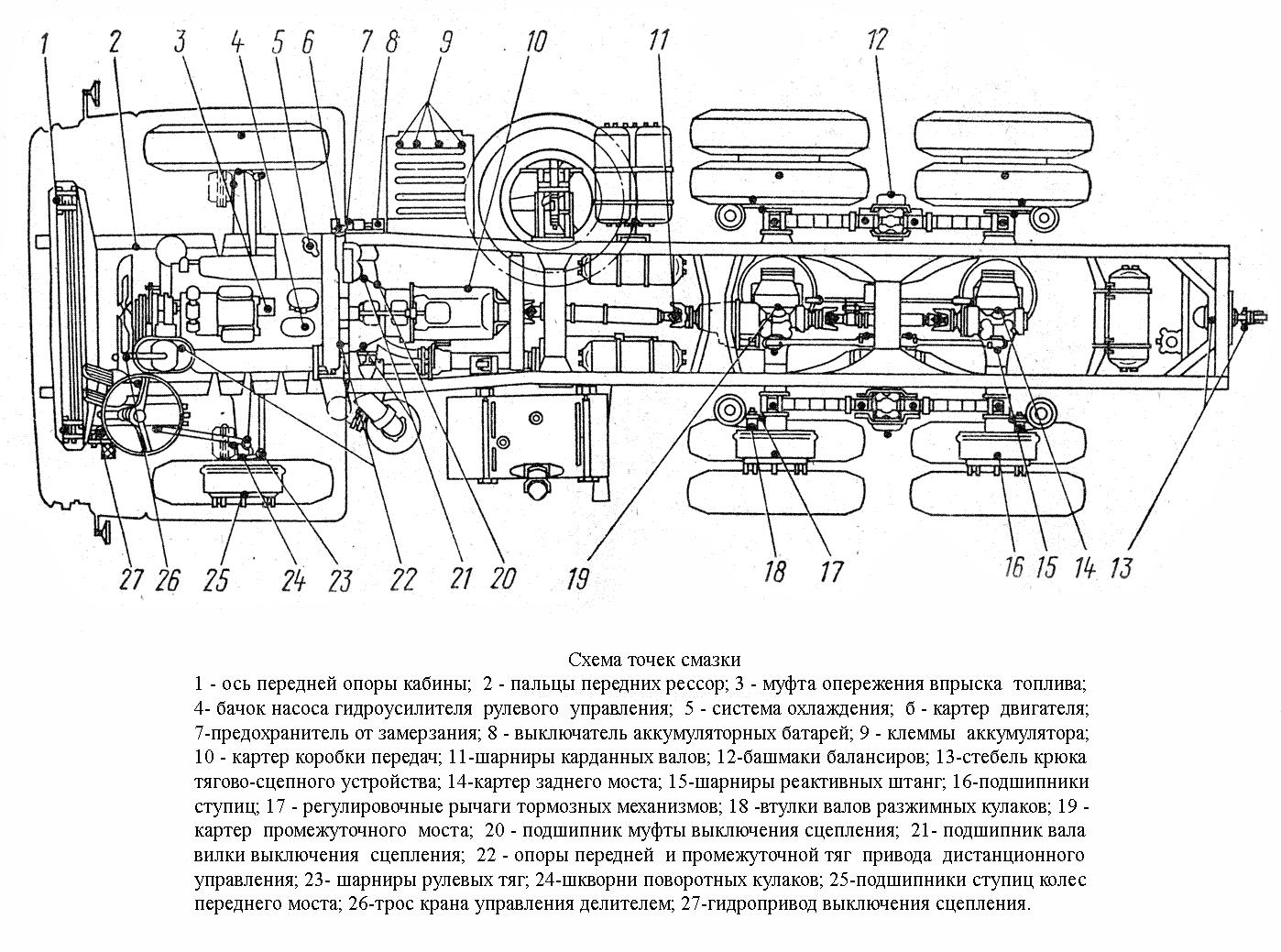 1 2 3 4 5 6 7 8 9 10 11 12

27 26 25 24 23 22 21 20 19 18 17 16 15 14 13

Схема точек смазки

1 - ось передней опоры кабины; 2 - пальцы передних рессор; 3 - муфта опережения впрыска топлива; 4- бачок насоса гидроусилителя рулевого управления; 5 - система охлаждения; б - картер двигателя; 7-предохранитель от замерзания; 8 - выключатель аккумуляторных батарей; 9 - клеммы аккумулятора; 10 - картер коробки передач; 11-шарниры карданных валов; 12-башмаки балансиров; 13-стебель крюка тягово-сцепного устройства; 14-картер заднего моста; 15-шарниры реактивных штанг; 16-подшипники ступиц; 17 - регулировочные рычаги тормозных механизмов; 18 -втулки валов разжимных кулаков; 19 - картер промежуточного моста; 20 - подшипник муфты выключения сцепления; 21- подшипник вала вилки выключения сцепления; 22 - опоры передней и промежуточной тяг привода дистанционного управления; 23- шарниры рулевых тяг; 24-шкворни поворотных кулаков; 25-подшипники ступиц колес переднего моста; 26-трос крана управления делителем; 27-гидропривод выключения сцепления.