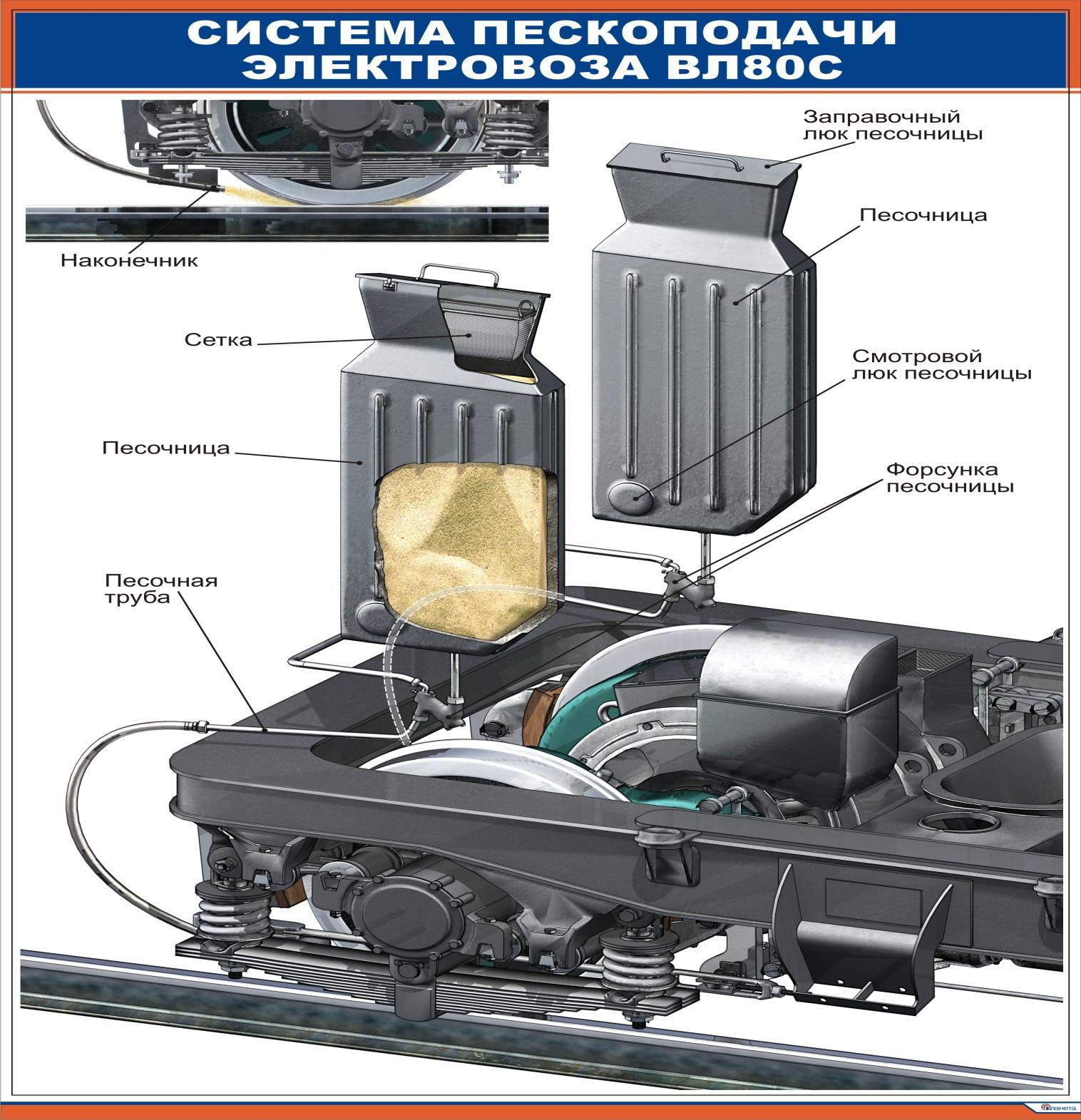 СИСТЕМА ПЕСКОПОДАЧИ ЭЛЕКТРОВОЗА ВЛ80С

Заправочный люк песочницы

Песочница

Наконечник

Сетка

Смотровой люк песочницы

Песочница

Форсунка песочницы

Песочная труба

Планета