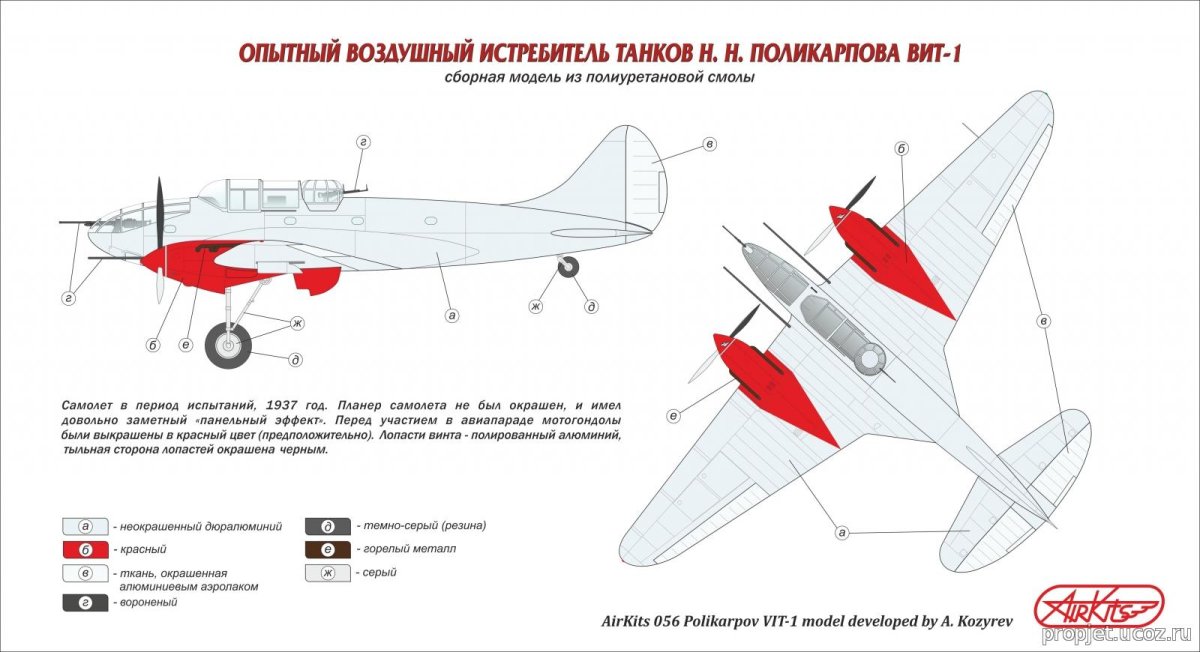 ОПЫТНЫЙ ВОЗДУШНЫЙ ИСТРЕБИТЕЛЬ ТАНКОВ Н. Н. ПОЛИКАРПОВА ВИТ-1
сборная модель из полиуретановой смолы

г
в
г
б
е
а
ж
д
ж
д
б
в
е
а

Самолет в период испытаний, 1937 год. Планер самолета не был окрашен, и имел довольно заметный «панельный эффект». Перед участием в авиапараде мотогондолы были выкрашены в красный цвет (предположительно). Лопасти винта - полированный алюминий, тыльная сторона лопастей окрашена черным.

а - неокрашенный дюралюминий
б - красный
в - ткань, окрашенная алюминиевым аэролаком
г - вороненый
д - темно-серый (резина)
е - горелый металл
ж - серый

AirKits 056 Polikarpov VIT-1 model developed by A. Kozyrev

AirKits

propjet.ucoz.ru