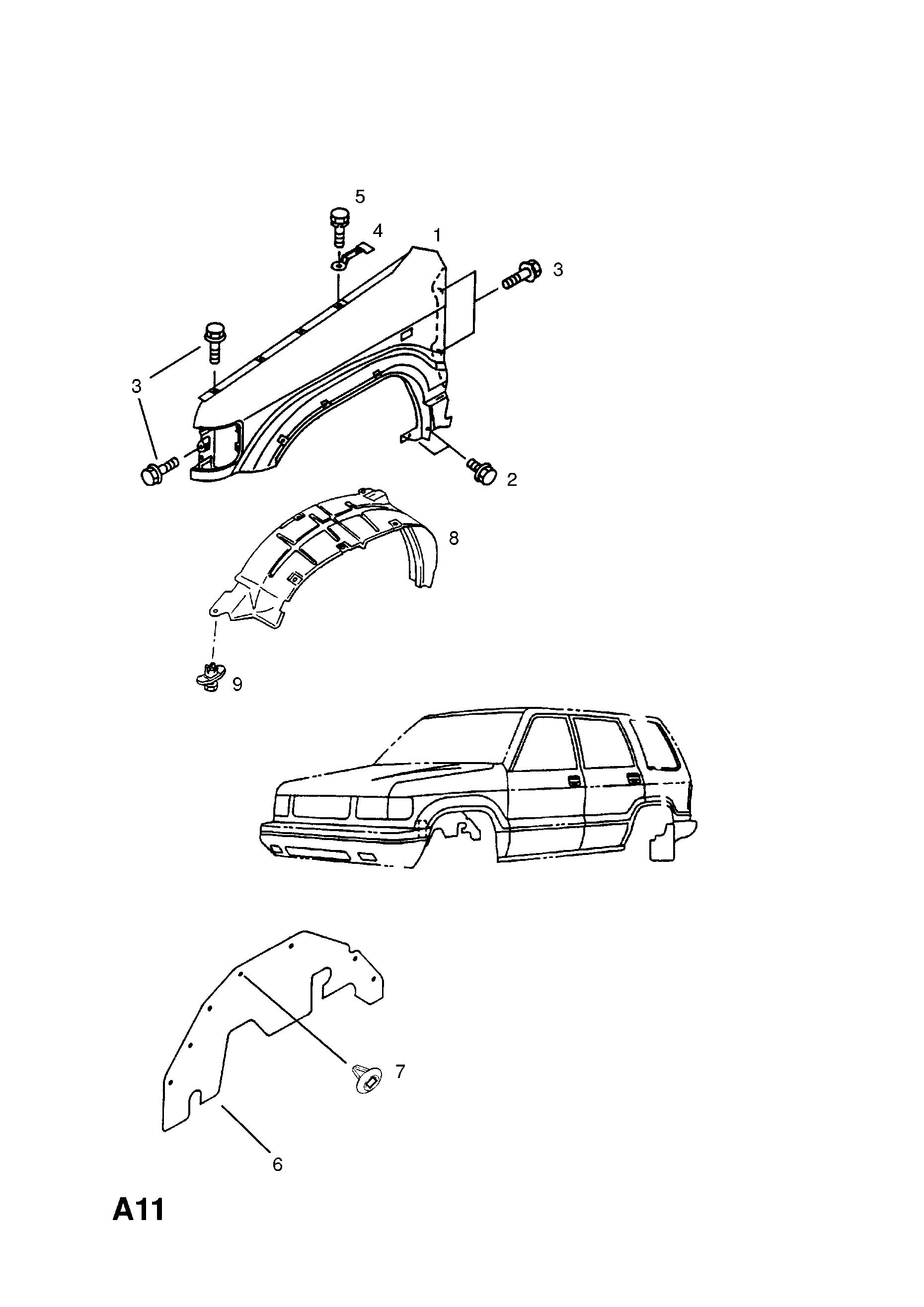 5
4
1
3
3
2
8
9
7
6
A11