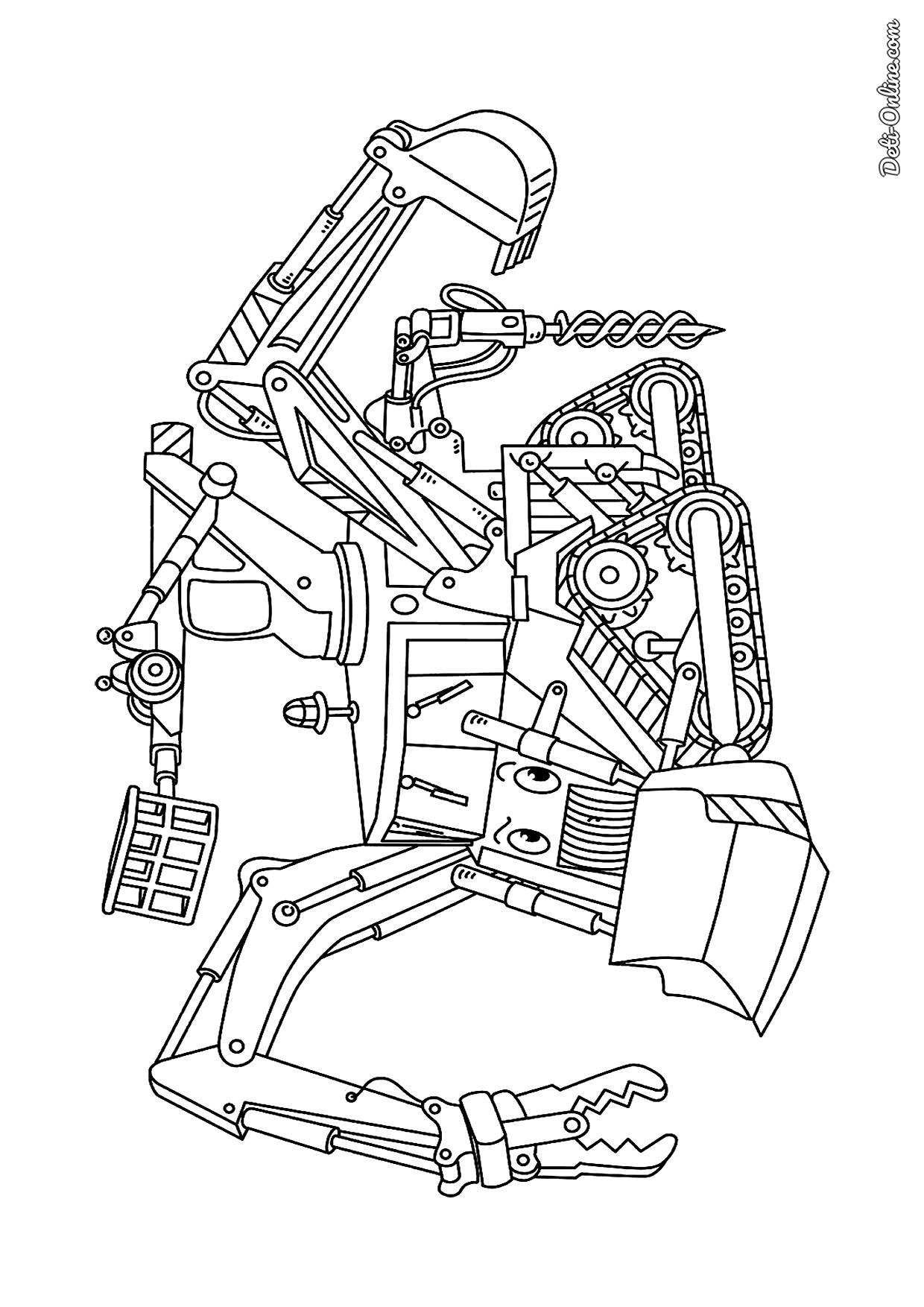 Deti-Online.com