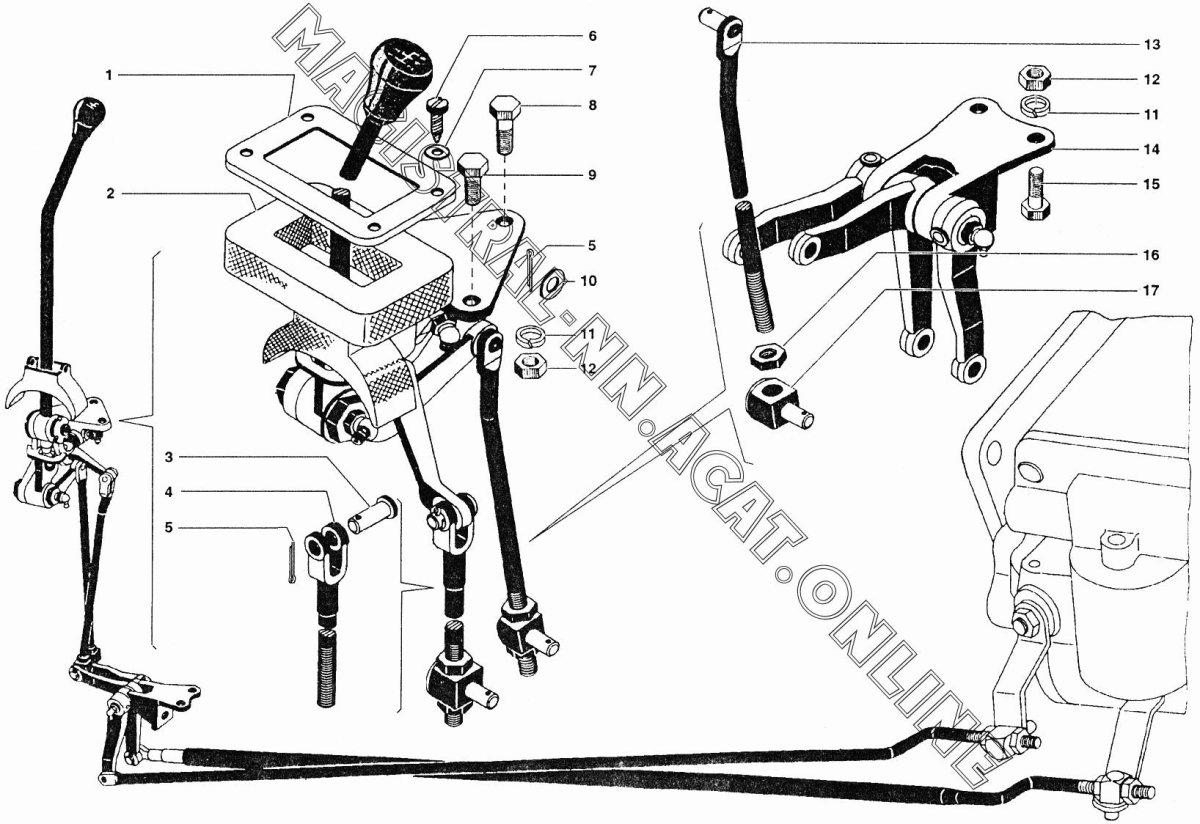 MAGISTRAL-NN.ACAT.ONLINE

1
2
3
4
5
6
7
8
9
5
10
11
12
13
12
11
14
15
16
17