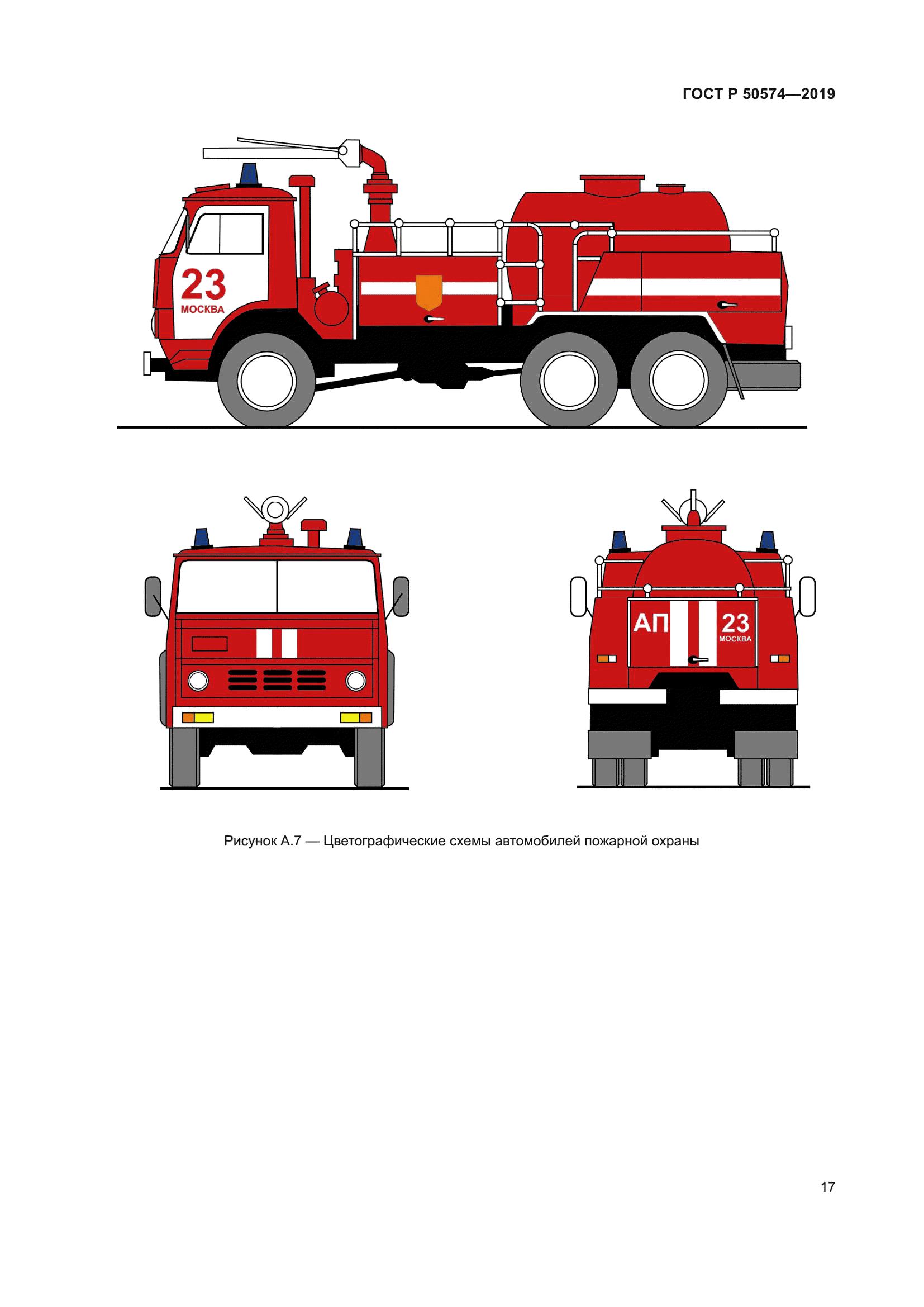 ГОСТ Р 50574—2019

23
МОСКВА

АП
23
МОСКВА

Рисунок А.7 — Цветографические схемы автомобилей пожарной охраны

17