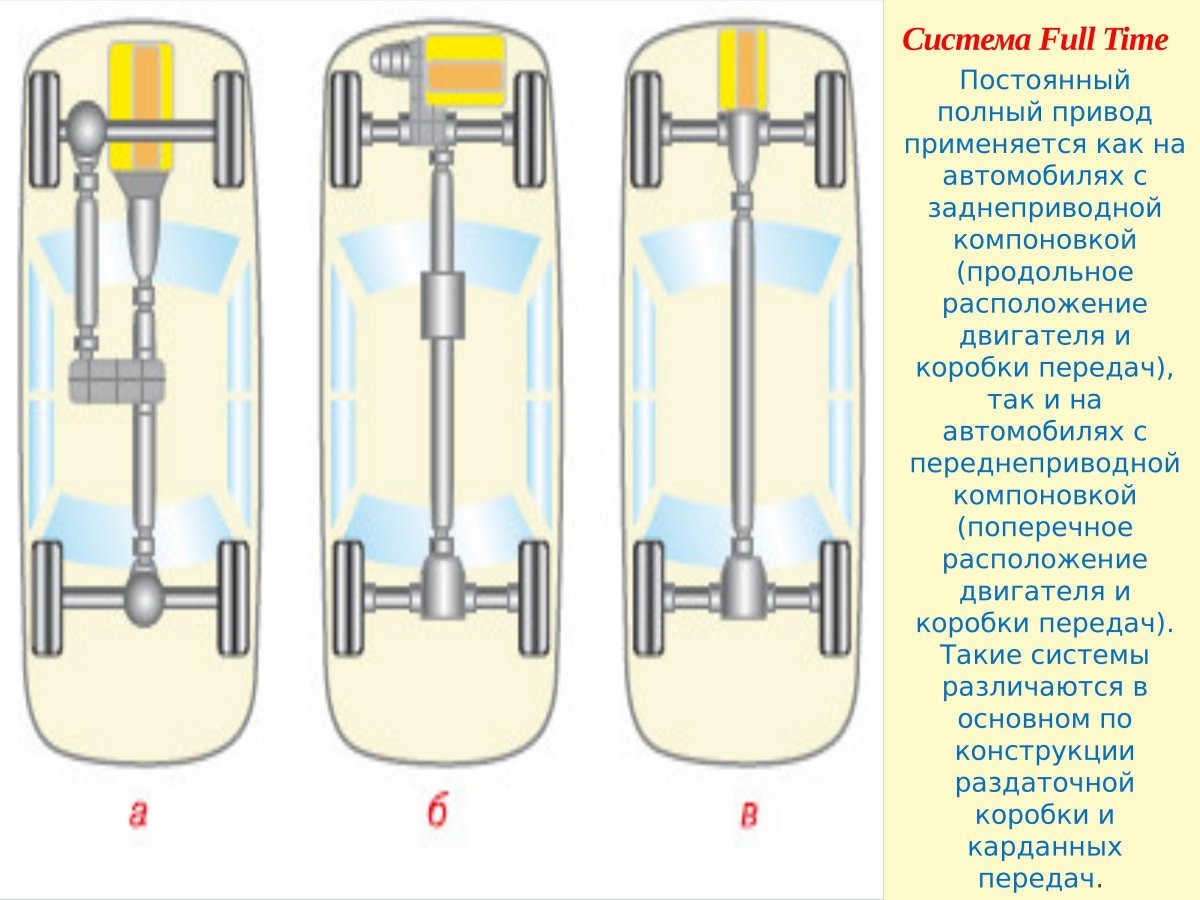 а

б

в

Система Full Time

Постоянный полный привод применяется как на автомобилях с заднеприводной компоновкой (продольное расположение двигателя и коробки передач), так и на автомобилях с переднеприводной компоновкой (поперечное расположение двигателя и коробки передач). Такие системы различаются в основном по конструкции раздаточной коробки и карданных передач.