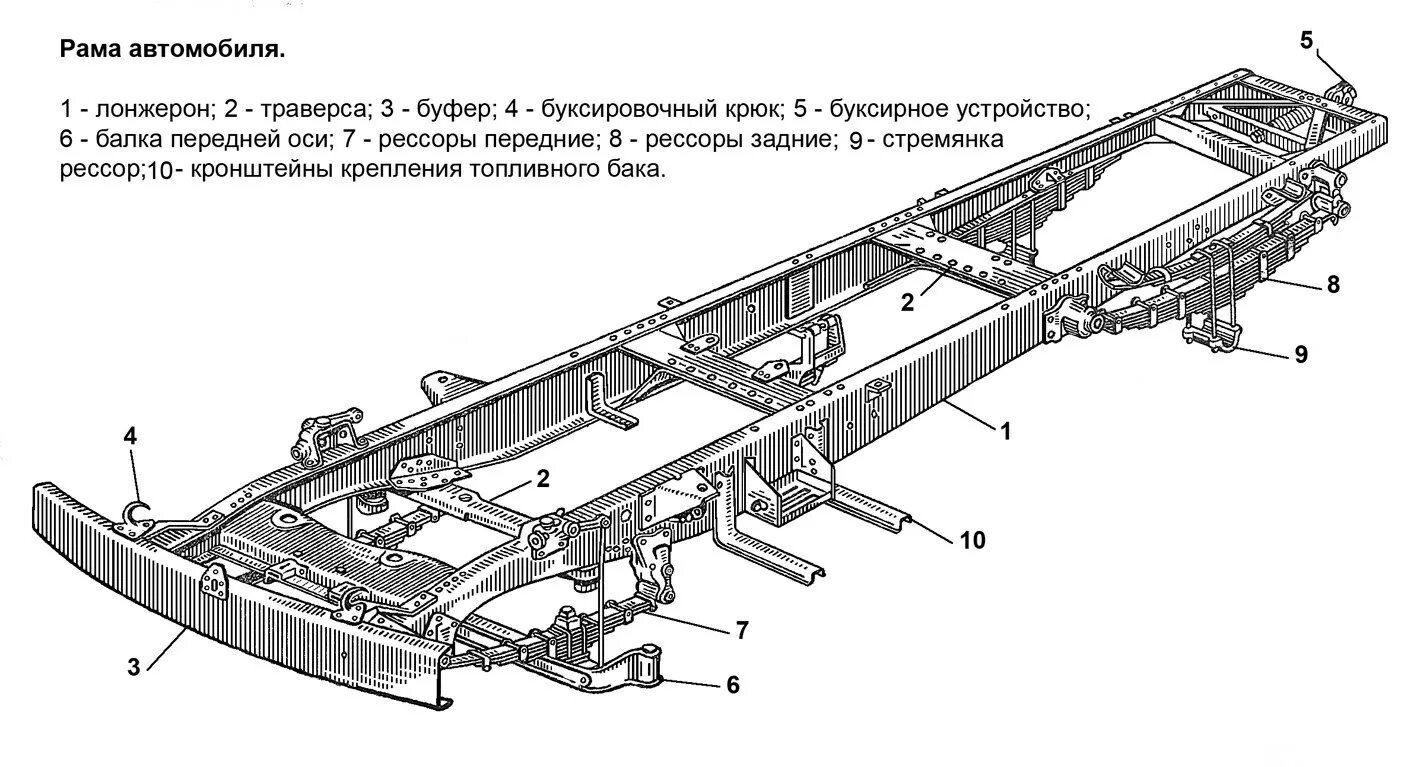 Рама автомобиля.

1 - лонжерон; 2 - траверса; 3 - буфер; 4 - буксировочный крюк; 5 - буксирное устройство; 6 - балка передней оси; 7 - рессоры передние; 8 - рессоры задние; 9 - стремянка рессор;10- кронштейны крепления топливного бака.

5
2
8
9
1
4
2
10
7
3
6