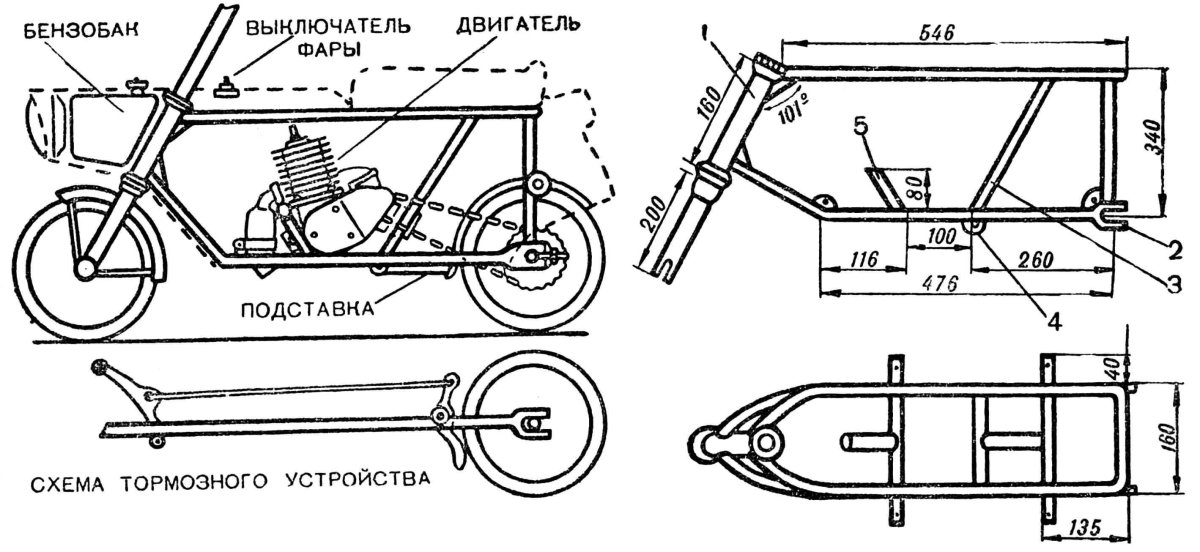 БЕНЗОБАК
ВЫКЛЮЧАТЕЛЬ ФАРЫ
ДВИГАТЕЛЬ
ПОДСТАВКА
СХЕМА ТОРМОЗНОГО УСТРОЙСТВА

1
546
160
101°
340
5
80
200
116
100
260
476
2
3
4
40
160
135