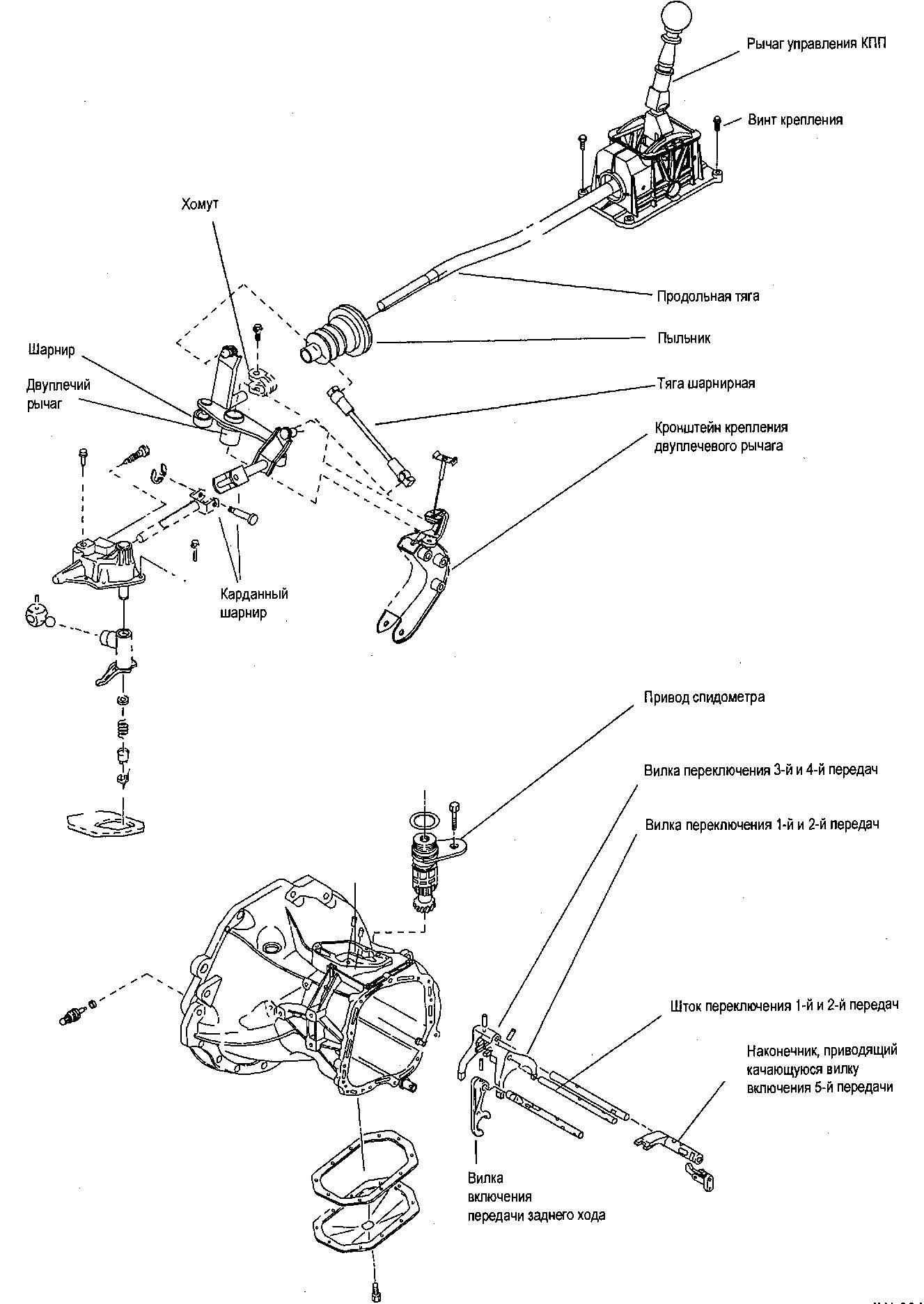 Рычаг управления КПП

Винт крепления

Хомут

Продольная тяга

Пыльник

Шарнир

Двуплечий рычаг

Тяга шарнирная

Кронштейн крепления двуплечевого рычага

Карданный шарнир

Привод спидометра

Вилка переключения 3-й и 4-й передач

Вилка переключения 1-й и 2-й передач

Шток переключения 1-й и 2-й передач

Наконечник, приводящий качающуюся вилку включения 5-й передачи

Вилка включения передачи заднего хода