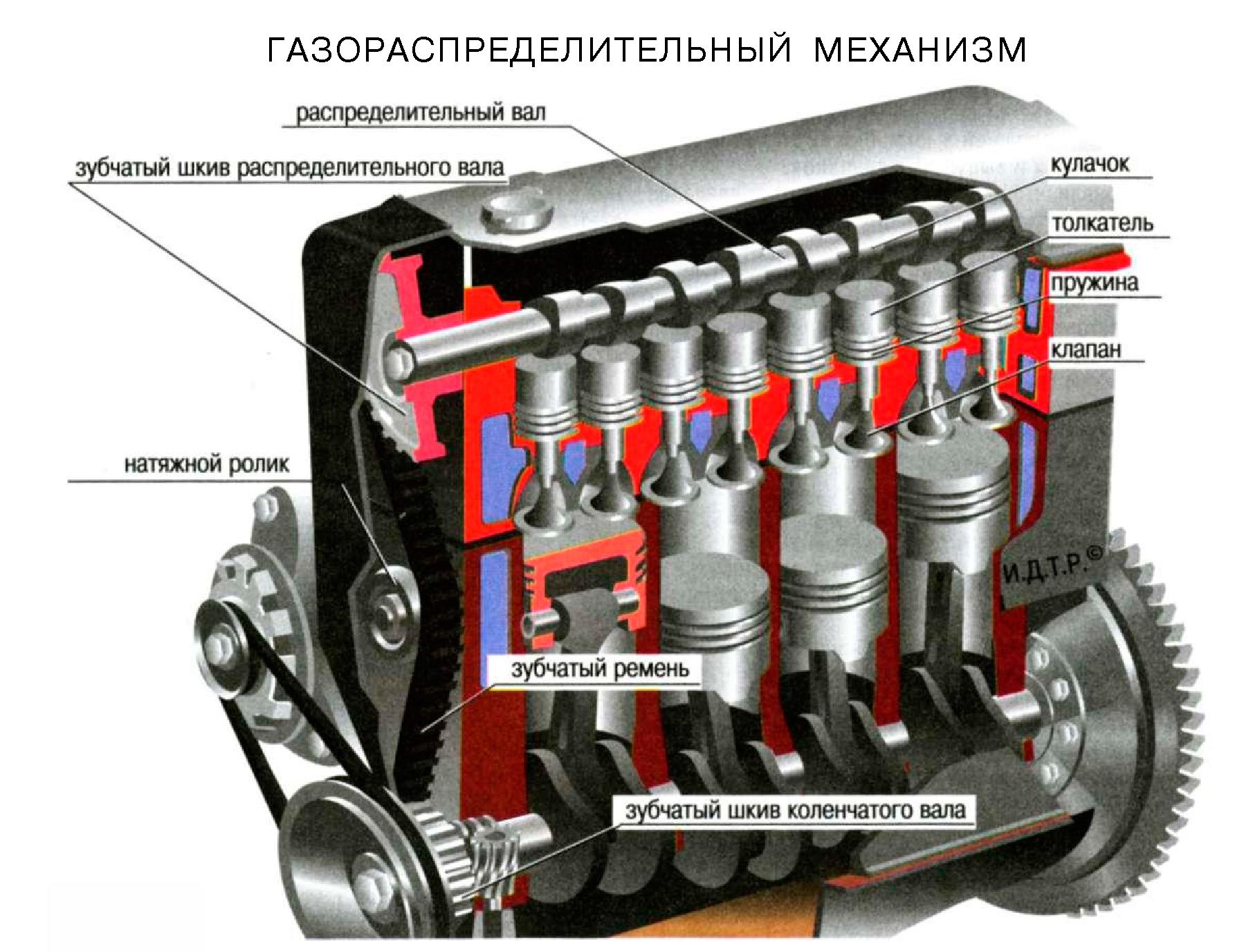 ГАЗОРАСПРЕДЕЛИТЕЛЬНЫЙ МЕХАНИЗМ

распределительный вал

зубчатый шкив распределительного вала

кулачок

толкатель

пружина

клапан

натяжной ролик

И.Д.Т.Р.©

зубчатый ремень

зубчатый шкив коленчатого вала