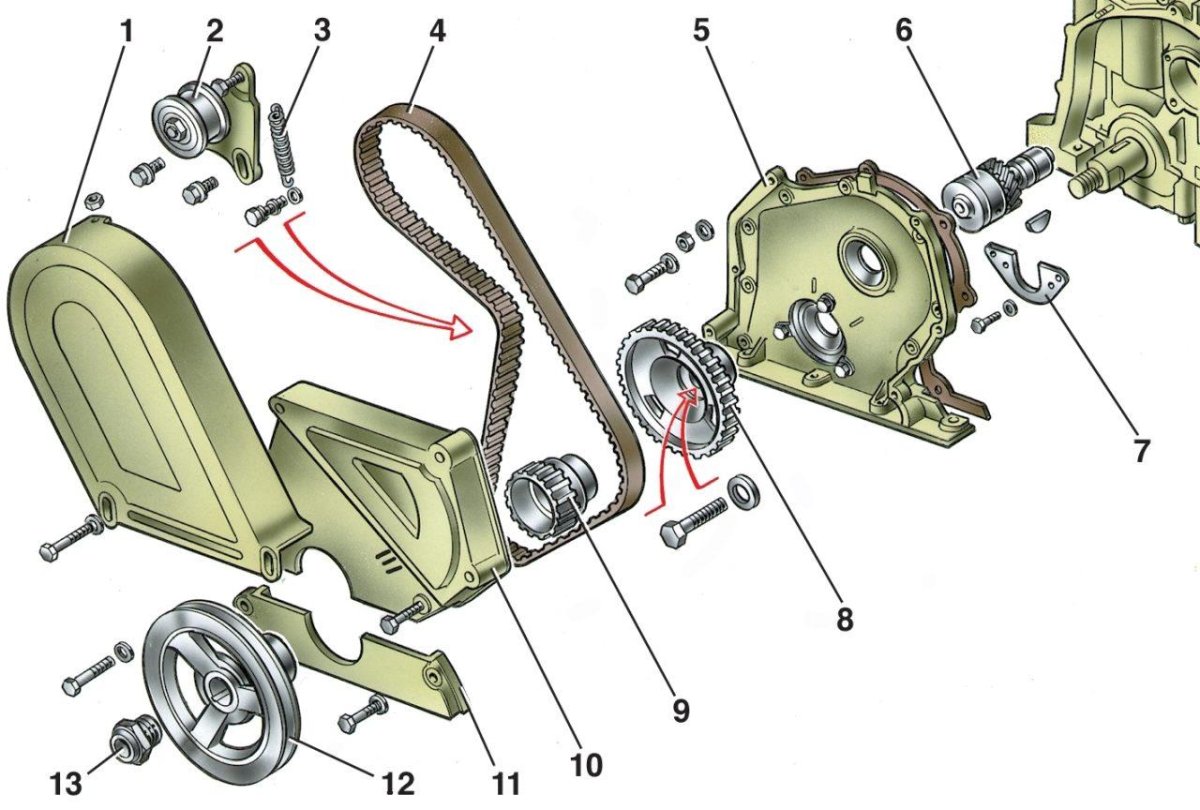 1
2
3
4
5
6
7
8
9
10
11
12
13