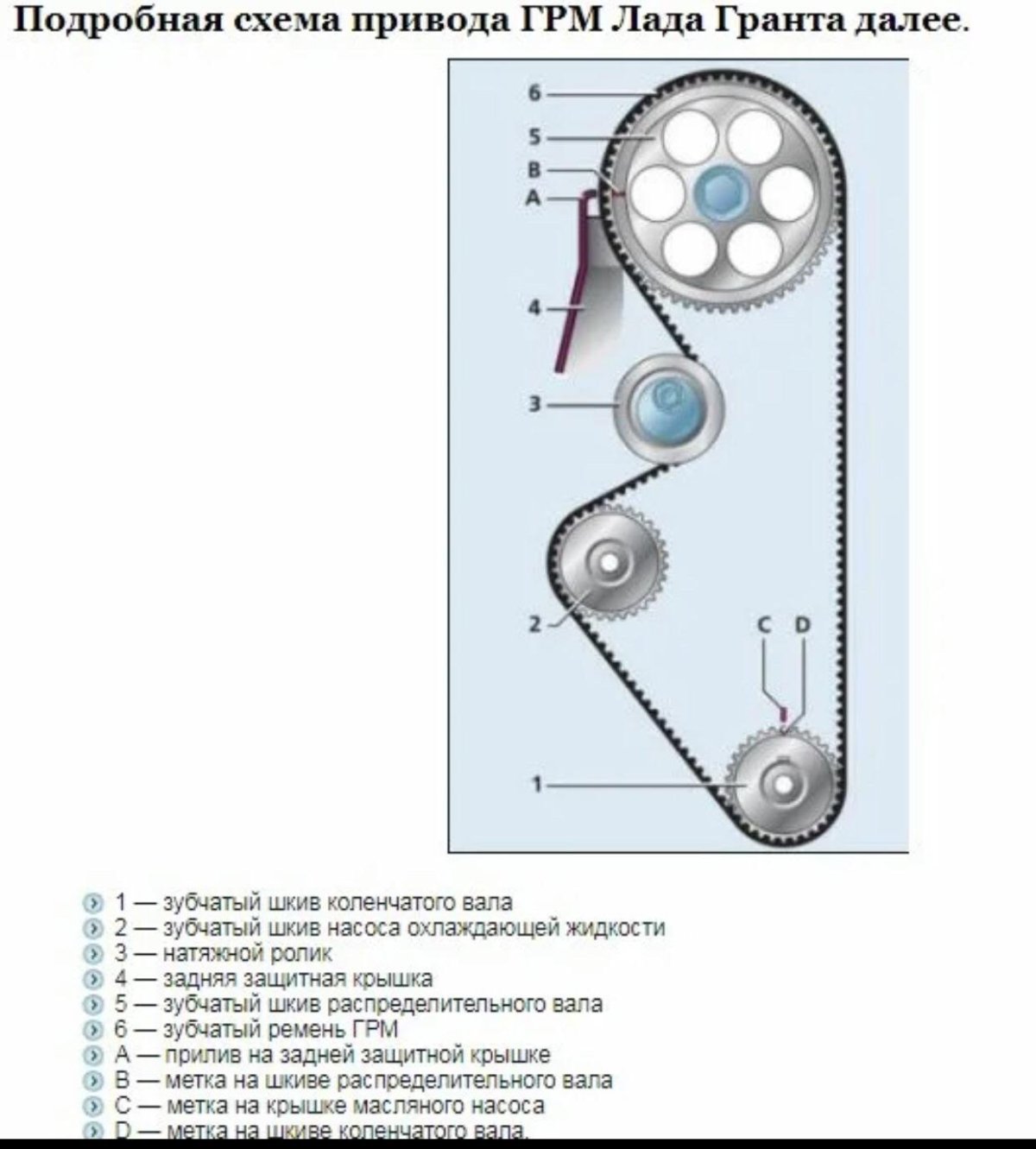 Подробная схема привода ГРМ Лада Гранта далее.

6
5
B
A
4
3
2
C D
1

1 — зубчатый шкив коленчатого вала
2 — зубчатый шкив насоса охлаждающей жидкости
3 — натяжной ролик
4 — задняя защитная крышка
5 — зубчатый шкив распределительного вала
6 — зубчатый ремень ГРМ
A — прилив на задней защитной крышке
B — метка на шкиве распределительного вала
C — метка на крышке масляного насоса
D — метка на шкиве коленчатого вала.