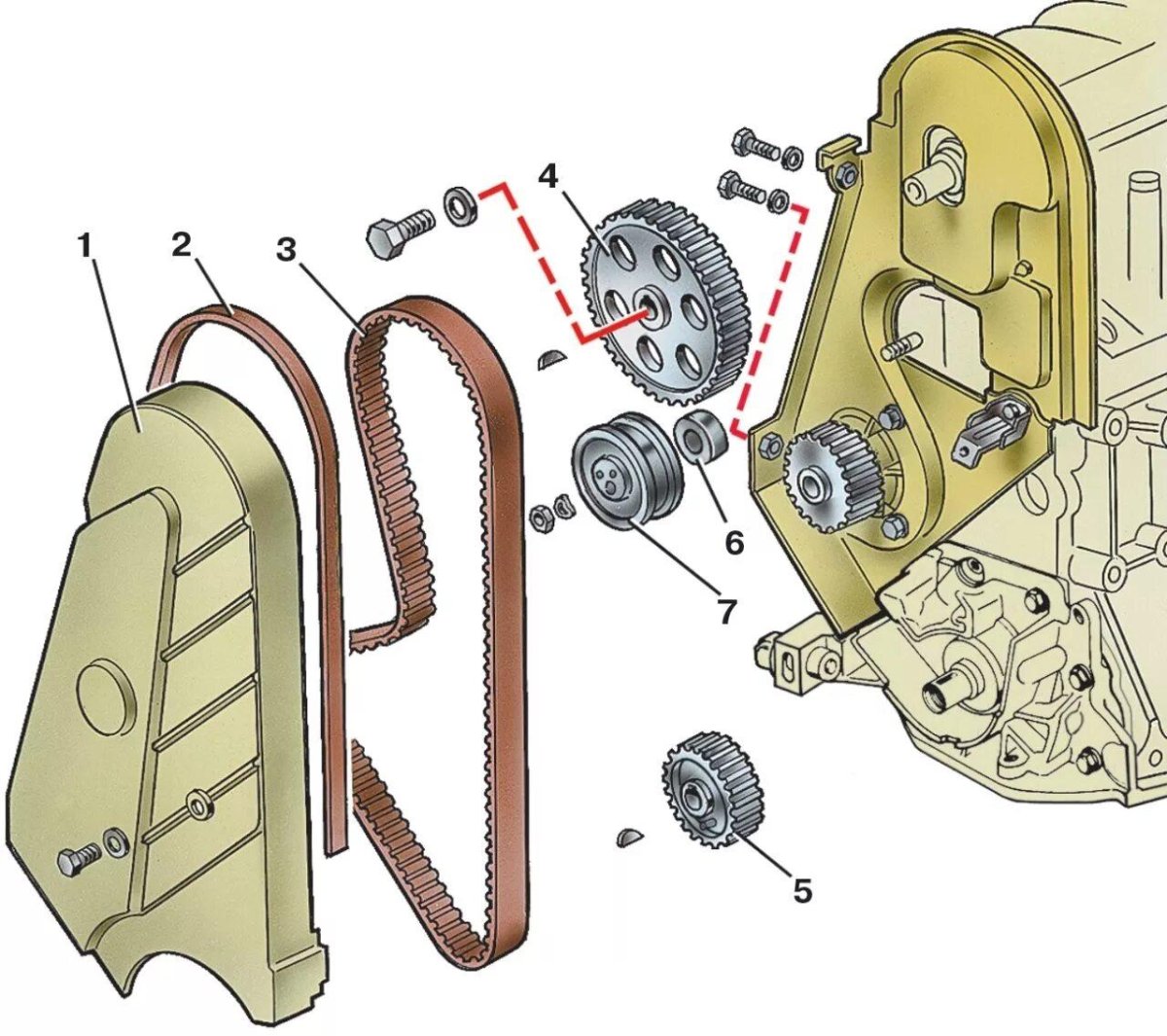 1
2
3
4
6
7
5