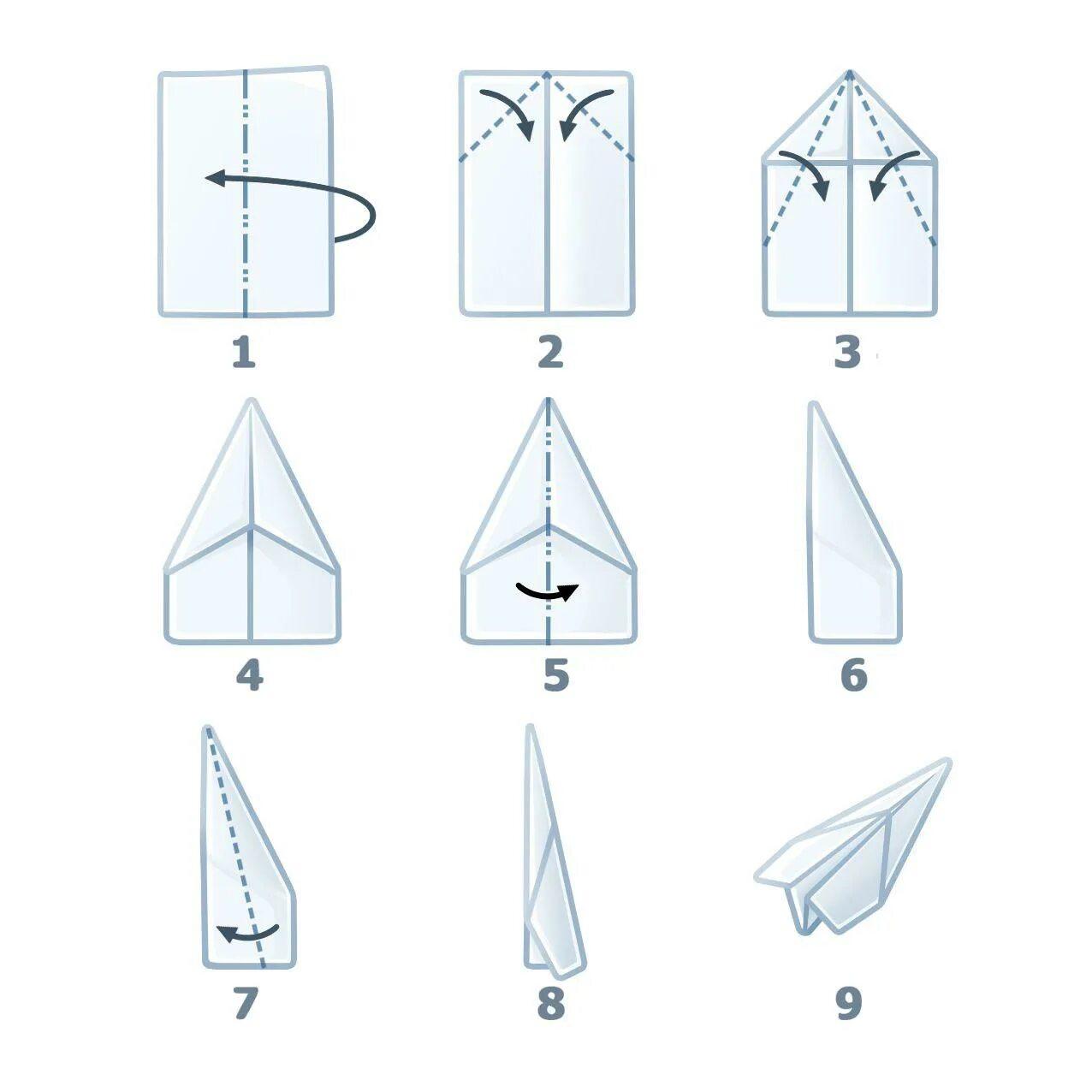 1

2

3

4

5

6

7

8

9