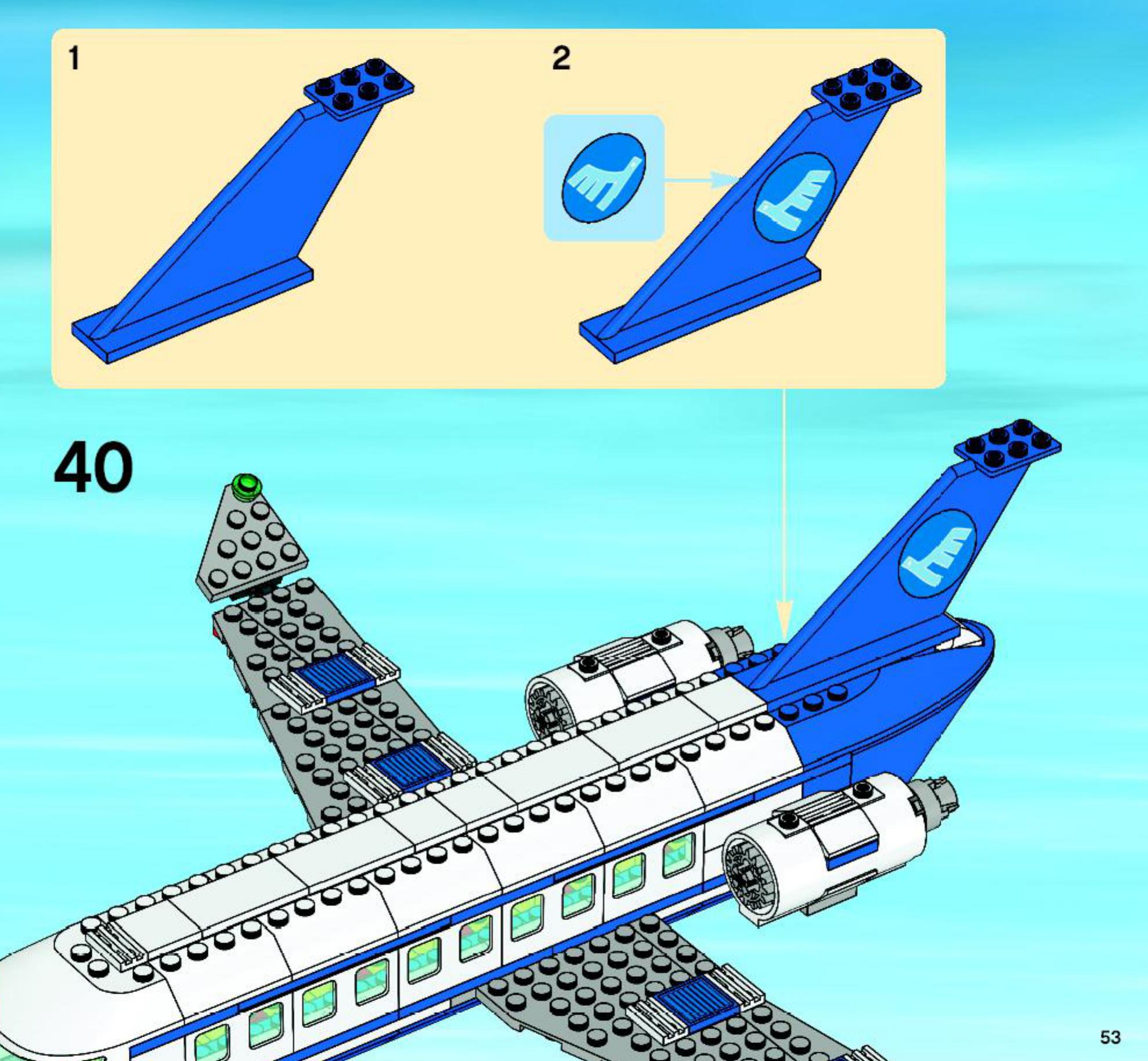 1

2

40

53