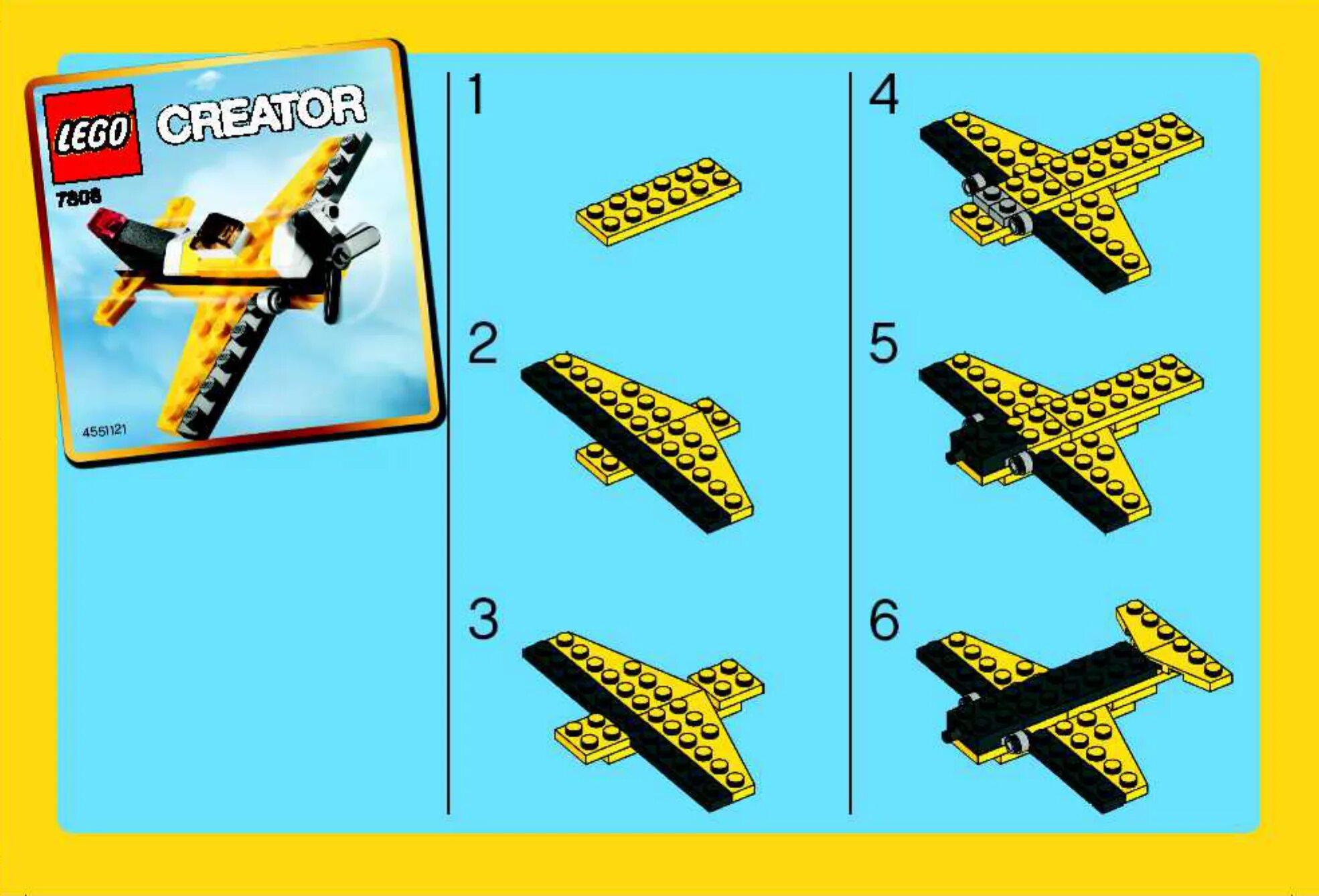 LEGO CREATOR

7808

4551121

1

2

3

4

5

6