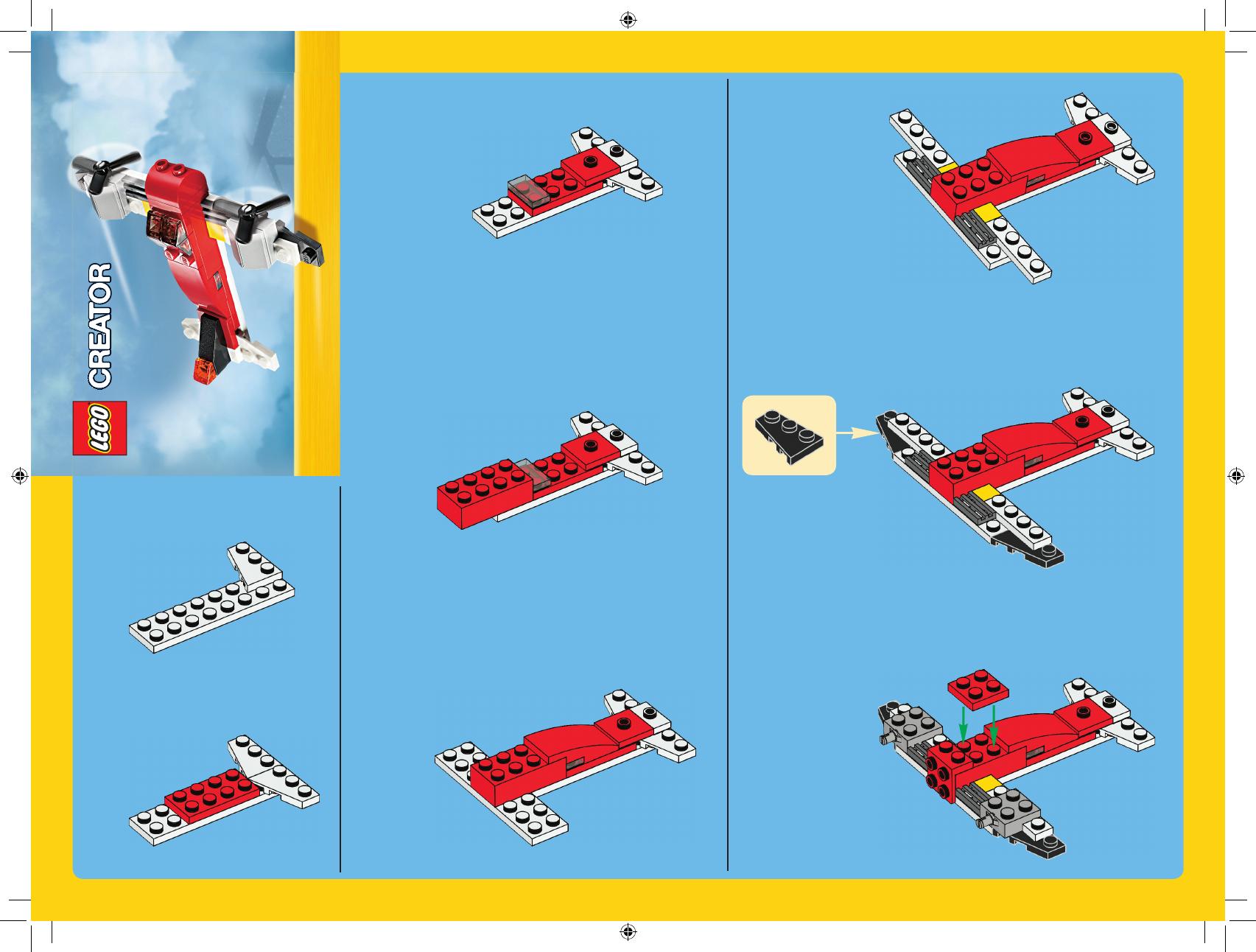 LEGO
CREATOR