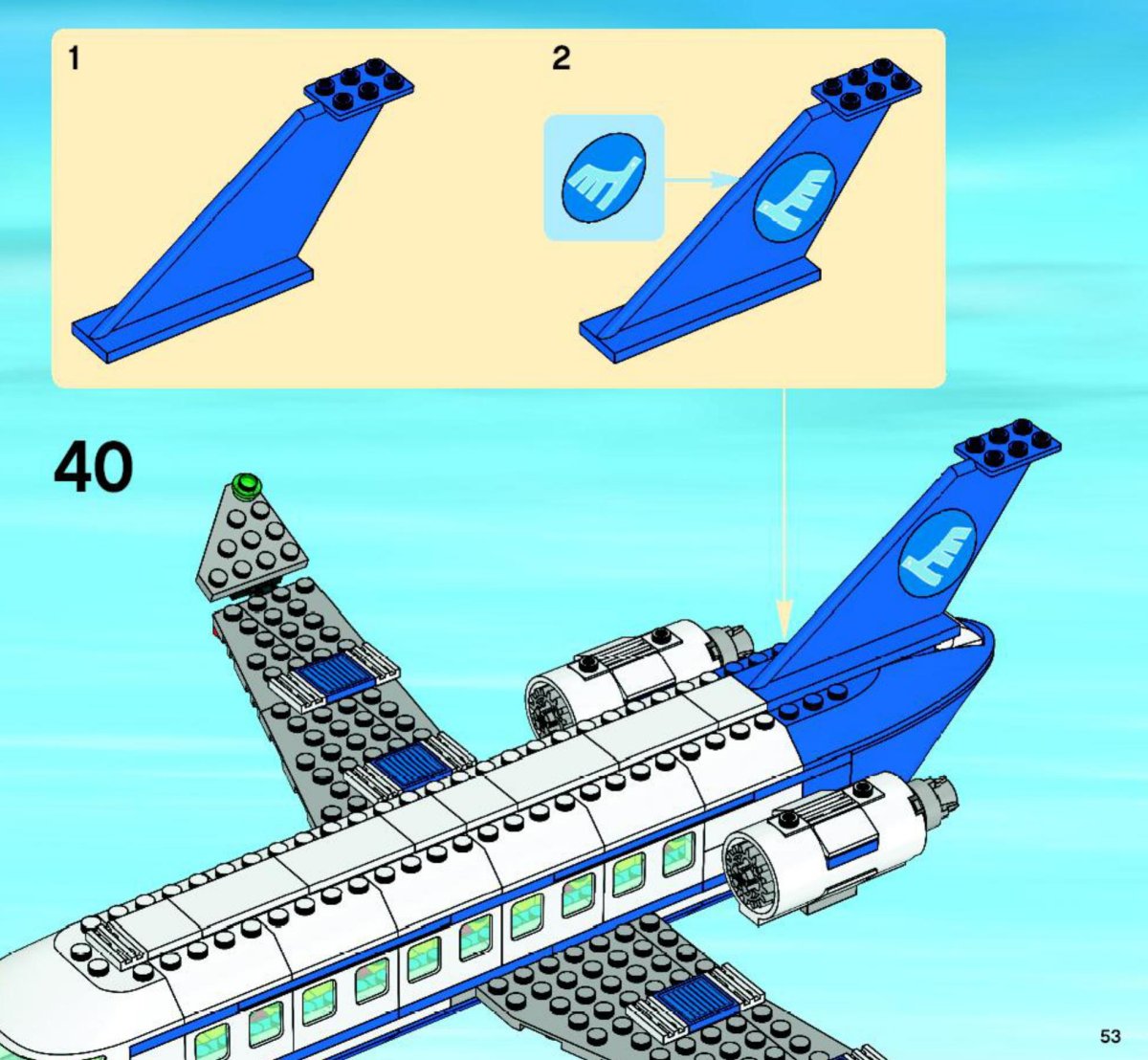 1

2

40

53