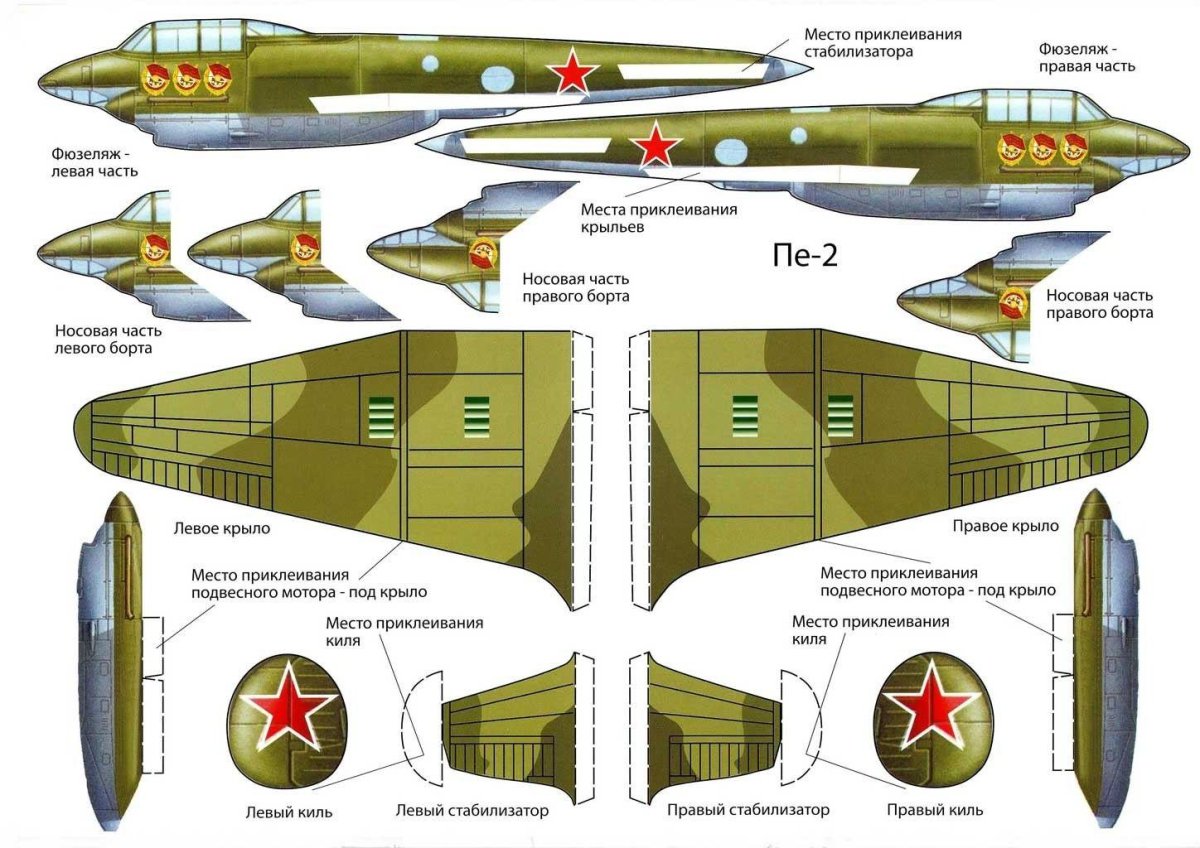 Место приклеивания стабилизатора

Фюзеляж - правая часть

Фюзеляж - левая часть

Места приклеивания крыльев

Пе-2

Носовая часть правого борта

Носовая часть правого борта

Носовая часть левого борта

Левое крыло

Правое крыло

Место приклеивания подвесного мотора - под крыло

Место приклеивания подвесного мотора - под крыло

Место приклеивания киля

Место приклеивания киля

Левый киль

Левый стабилизатор

Правый стабилизатор

Правый киль