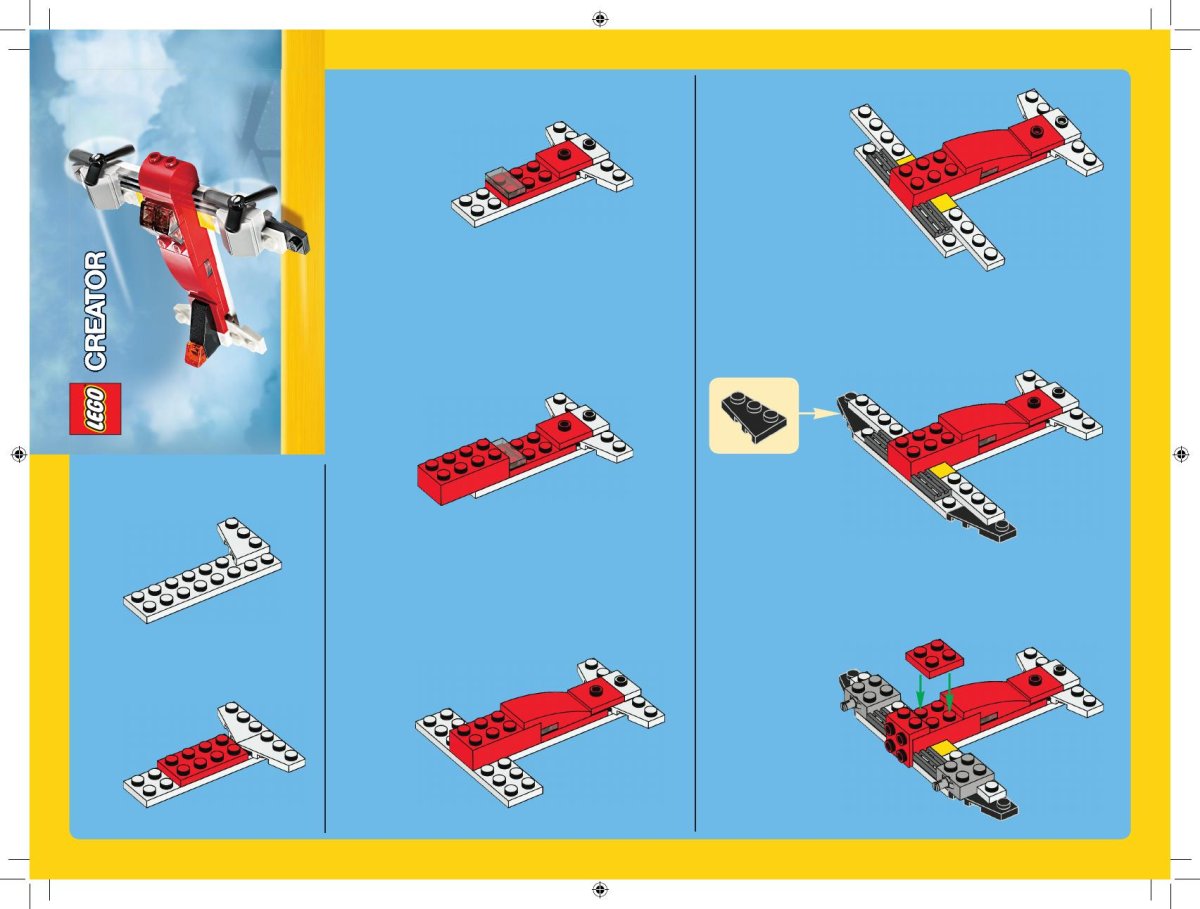 LEGO
CREATOR