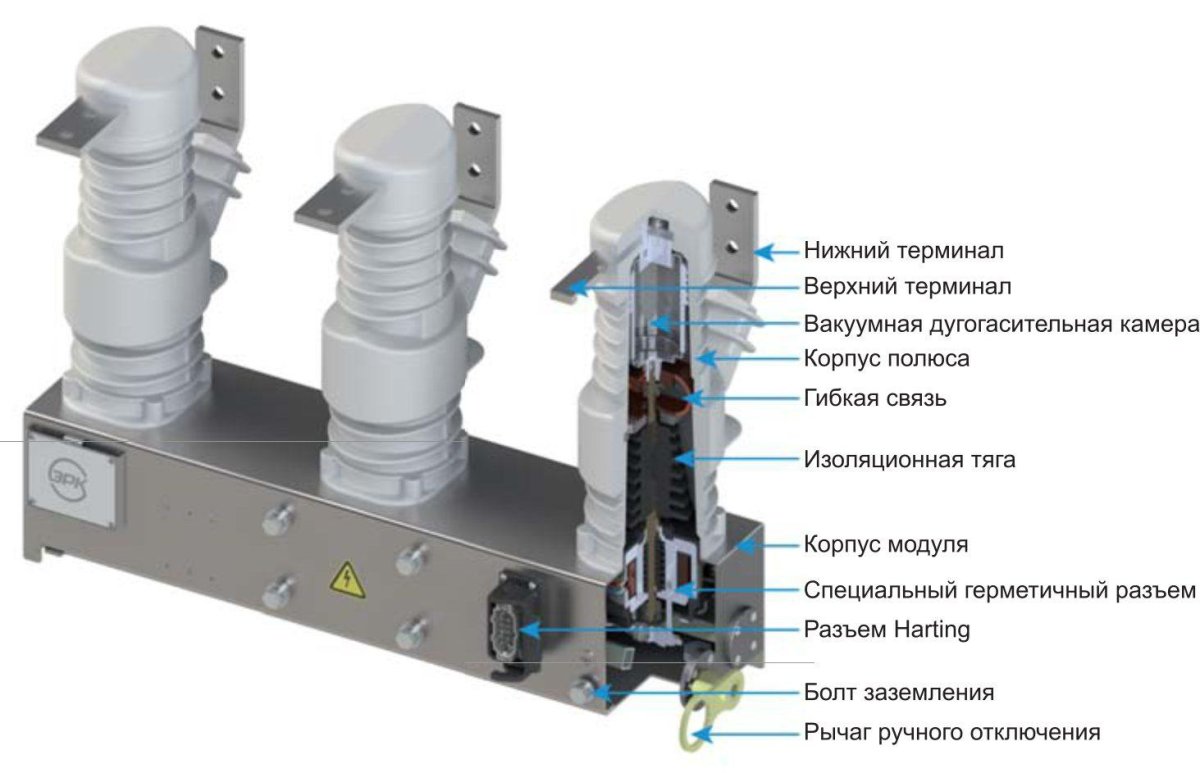 ЭРК

Нижний терминал
Верхний терминал
Вакуумная дугогасительная камера
Корпус полюса
Гибкая связь
Изоляционная тяга
Корпус модуля
Специальный герметичный разъем
Разъем Harting
Болт заземления
Рычаг ручного отключения