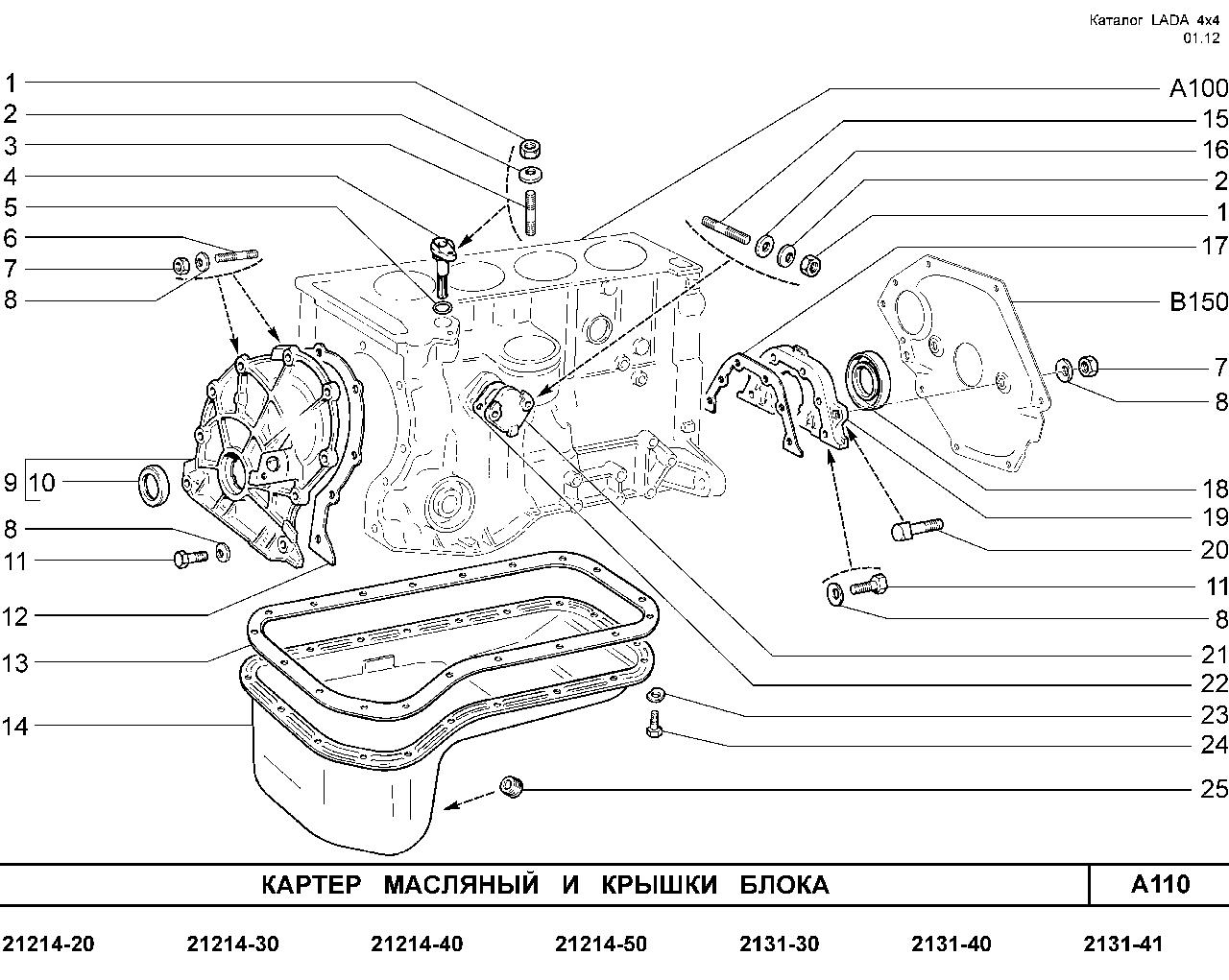 Каталог LADA 4x4
01.12

1
2
3
4
5
6
7
8
9
10
8
11
12
13
14

A100
15
16
2
1
17
B150
7
8
18
19
20
11
8
21
22
23
24
25

КАРТЕР МАСЛЯНЫЙ И КРЫШКИ БЛОКА

A110

21214-20 21214-30 21214-40 21214-50 2131-30 2131-40 2131-41