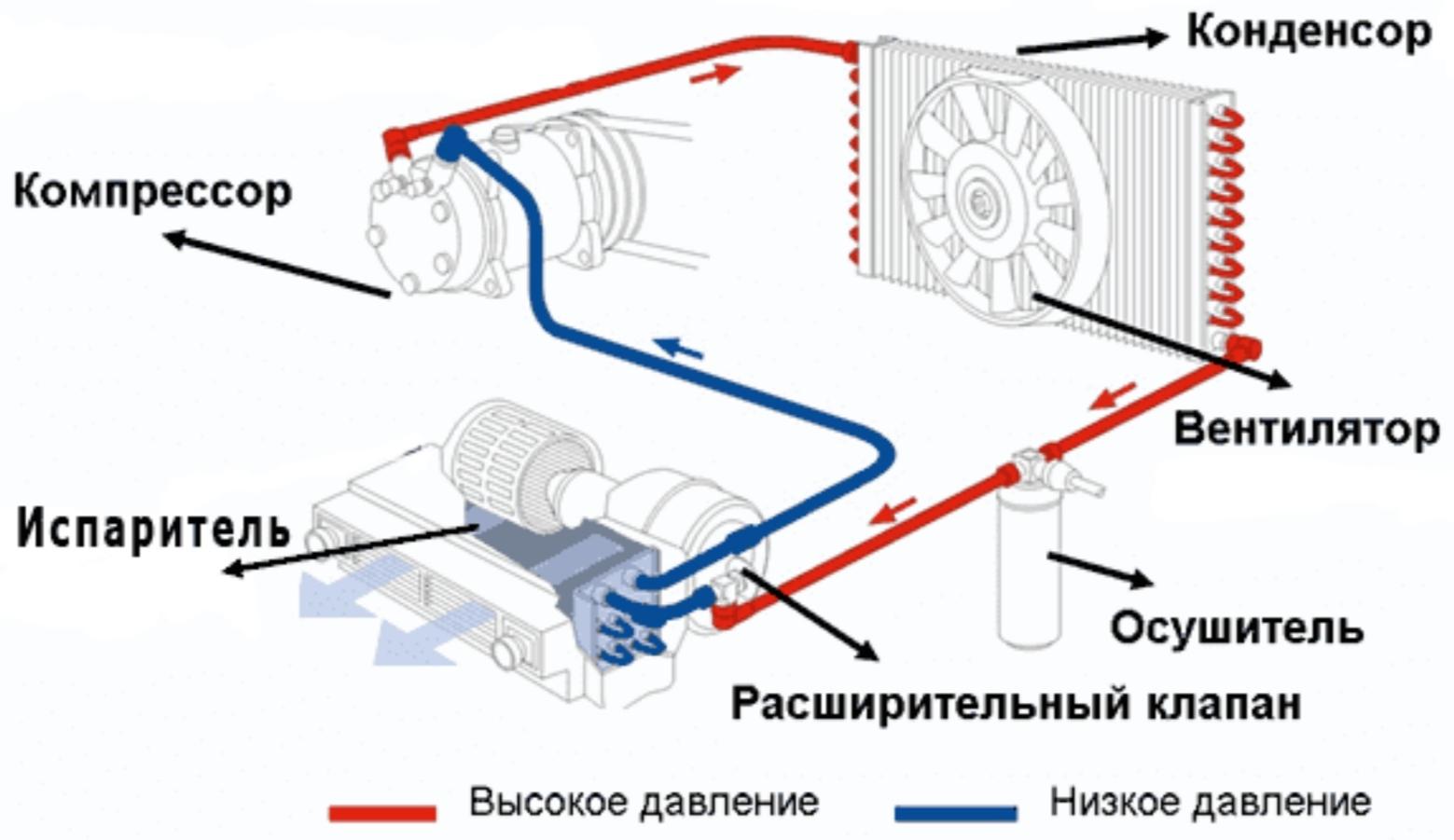 Конденсор

Компрессор

Вентилятор

Испаритель

Осушитель

Расширительный клапан

Высокое давление

Низкое давление