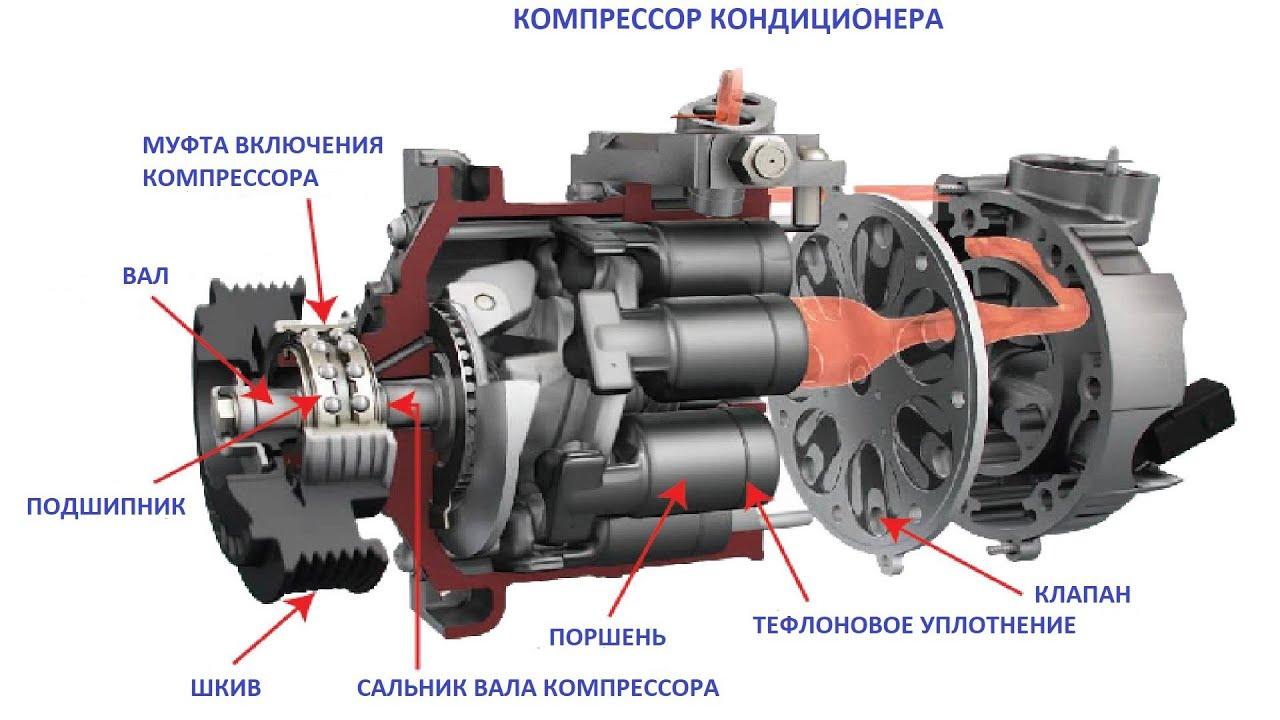 КОМПРЕССОР КОНДИЦИОНЕРА

МУФТА ВКЛЮЧЕНИЯ КОМПРЕССОРА

ВАЛ

ПОДШИПНИК

ШКИВ

САЛЬНИК ВАЛА КОМПРЕССОРА

ПОРШЕНЬ

ТЕФЛОНОВОЕ УПЛОТНЕНИЕ

КЛАПАН