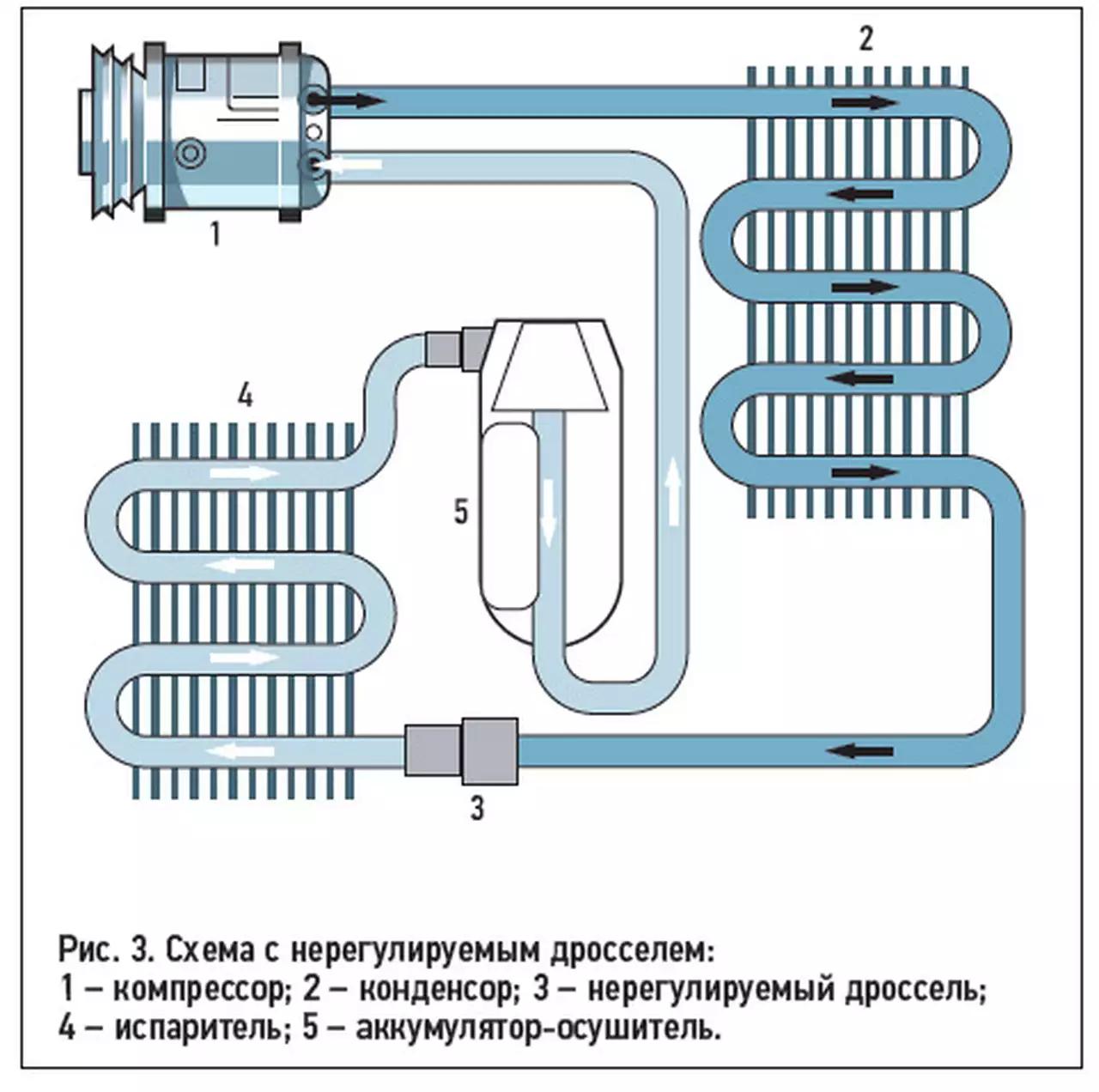 2

1

4

5

3

Рис. 3. Схема с нерегулируемым дросселем:
1 – компрессор; 2 – конденсор; 3 – нерегулируемый дроссель;
4 – испаритель; 5 – аккумулятор-осушитель.