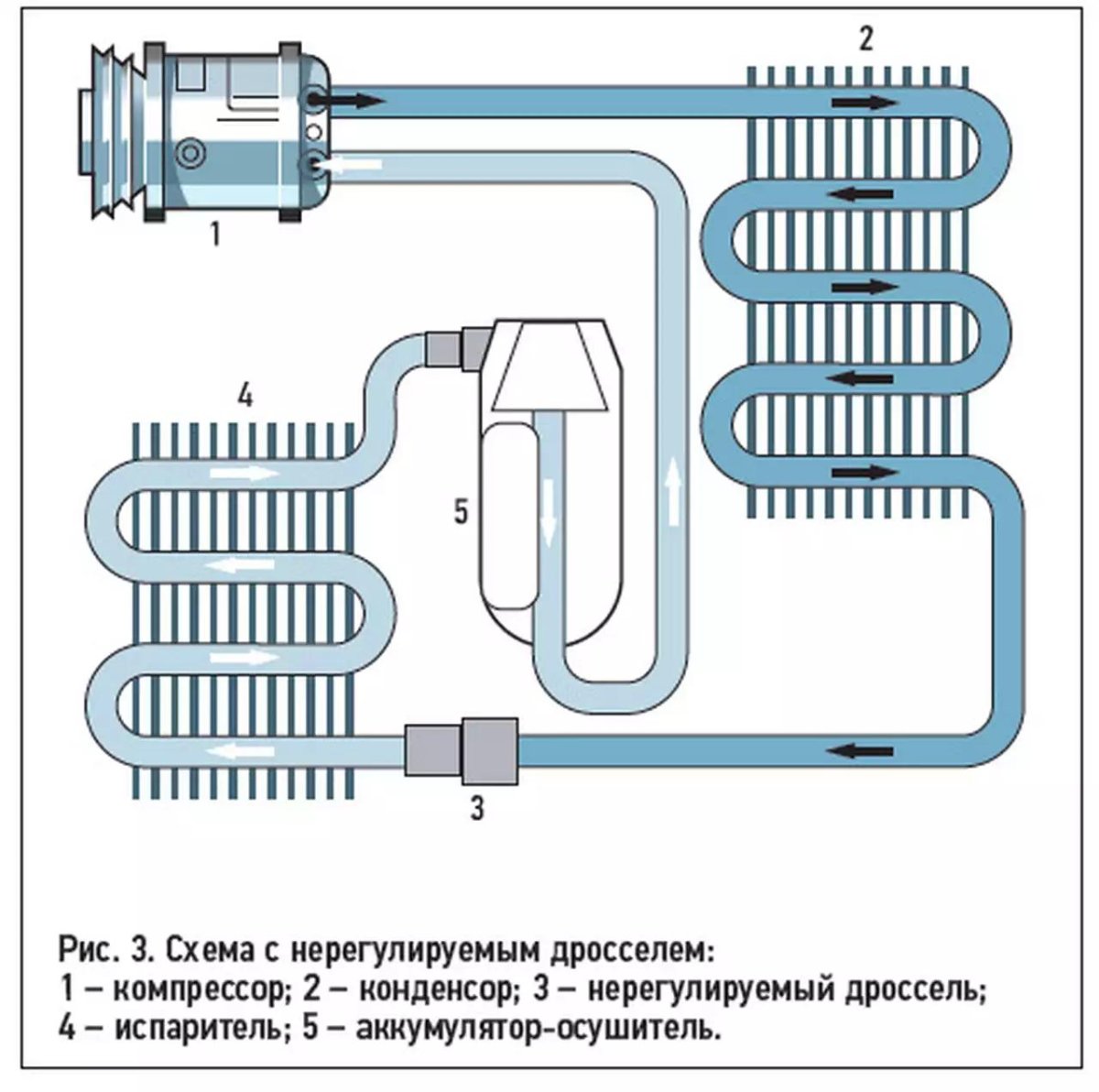 2

1

4

5

3

Рис. 3. Схема с нерегулируемым дросселем:
1 – компрессор; 2 – конденсор; 3 – нерегулируемый дроссель; 4 – испаритель; 5 – аккумулятор-осушитель.