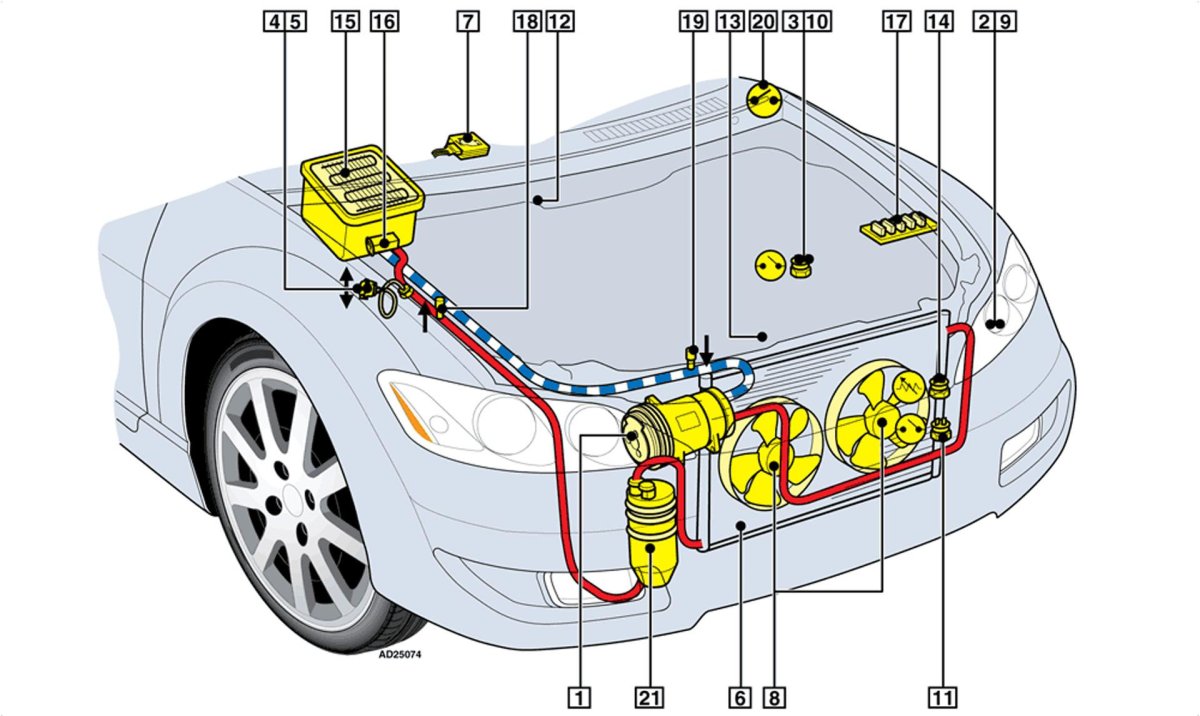 4 5 15 16 7 18 12 19 13 20 3 10 17 14 2 9

AD25074

1 21 6 8 11