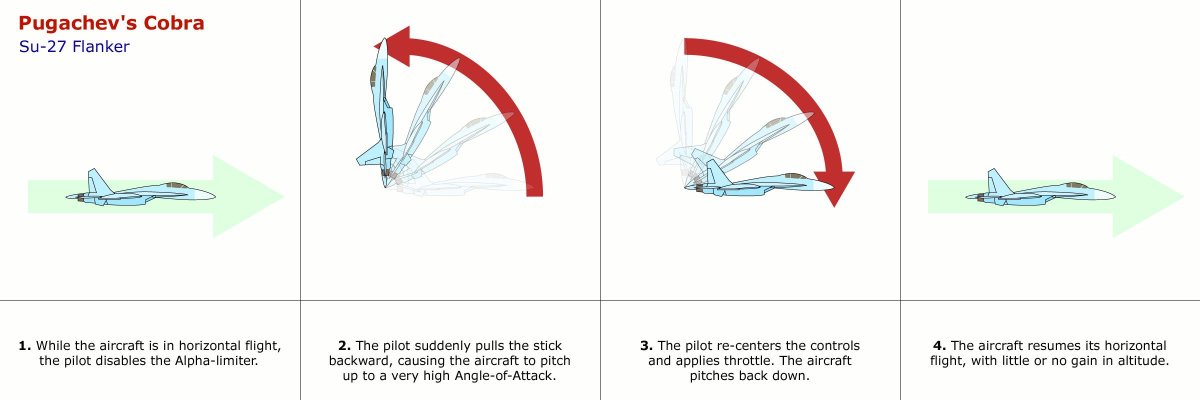 Pugachev's Cobra
Su-27 Flanker

1. While the aircraft is in horizontal flight, the pilot disables the Alpha-limiter.

2. The pilot suddenly pulls the stick backward, causing the aircraft to pitch up to a very high Angle-of-Attack.

3. The pilot re-centers the controls and applies throttle. The aircraft pitches back down.

4. The aircraft resumes its horizontal flight, with little or no gain in altitude.