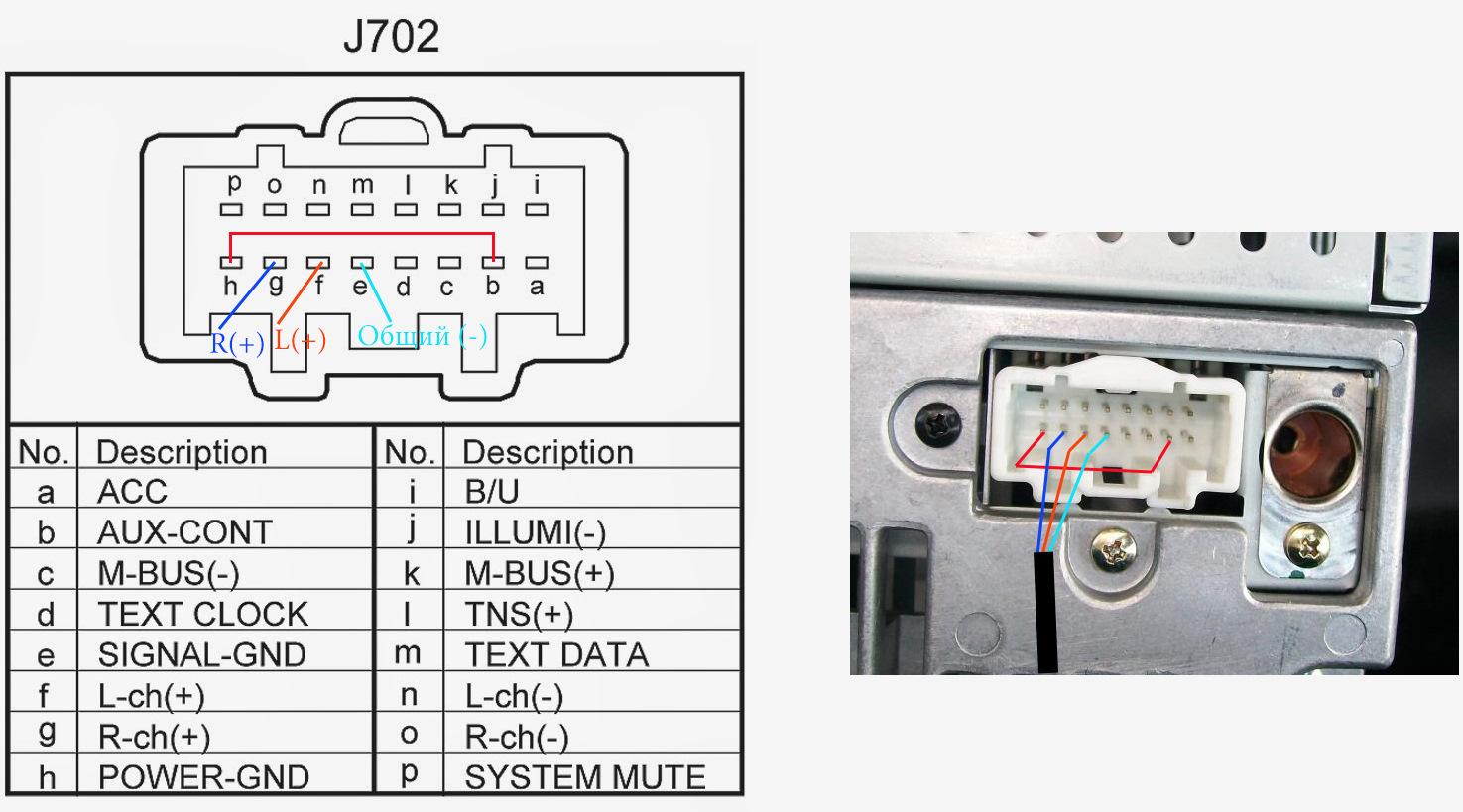 J702

p o n m l k j i

h g f e d c b a

R(+) L(+) Общий (-)

| No. | Description | No. | Description |
|---|---|---|---|
| a | ACC | i | B/U |
| b | AUX-CONT | j | ILLUMI(-) |
| c | M-BUS(-) | k | M-BUS(+) |
| d | TEXT CLOCK | l | TNS(+) |
| e | SIGNAL-GND | m | TEXT DATA |
| f | L-ch(+) | n | L-ch(-) |
| g | R-ch(+) | o | R-ch(-) |
| h | POWER-GND | p | SYSTEM MUTE |