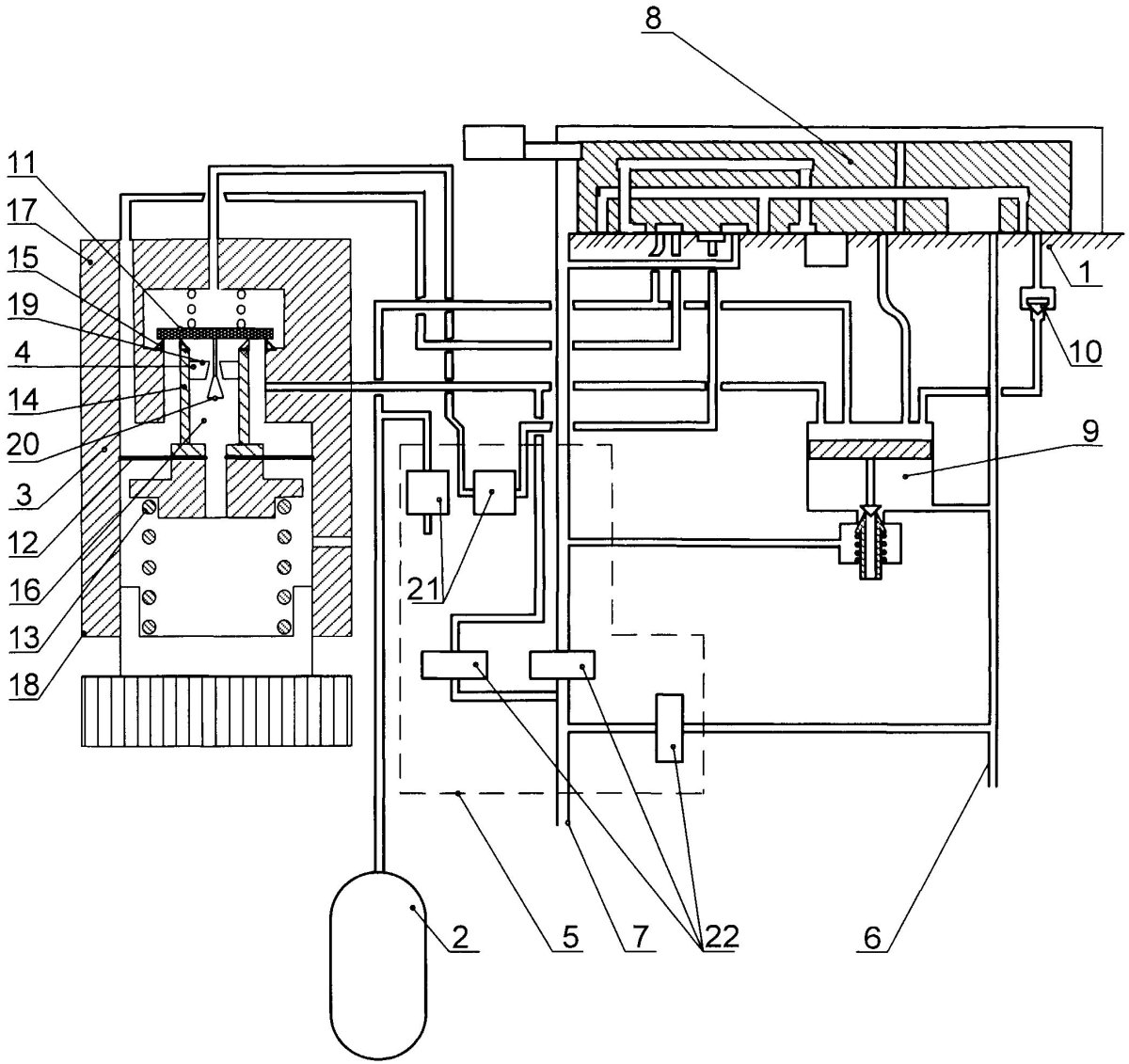 8
11
17
15
19
4
14
20
3
12
16
13
18
1
10
9
21
2
5
7
22
6