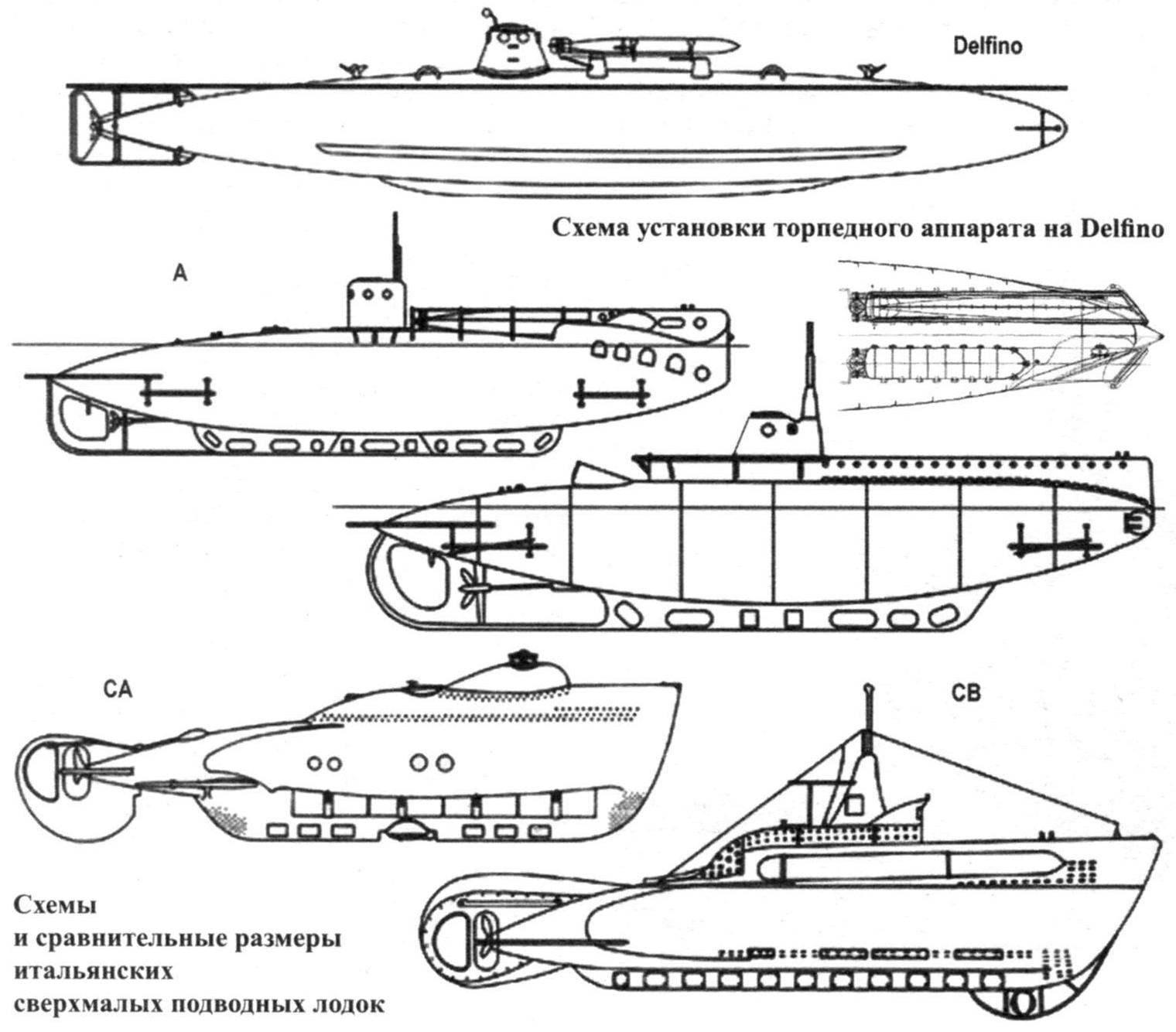 Delfino

Схема установки торпедного аппарата на Delfino

A

CA

CB

Схемы
и сравнительные размеры
итальянских
сверхмалых подводных лодок